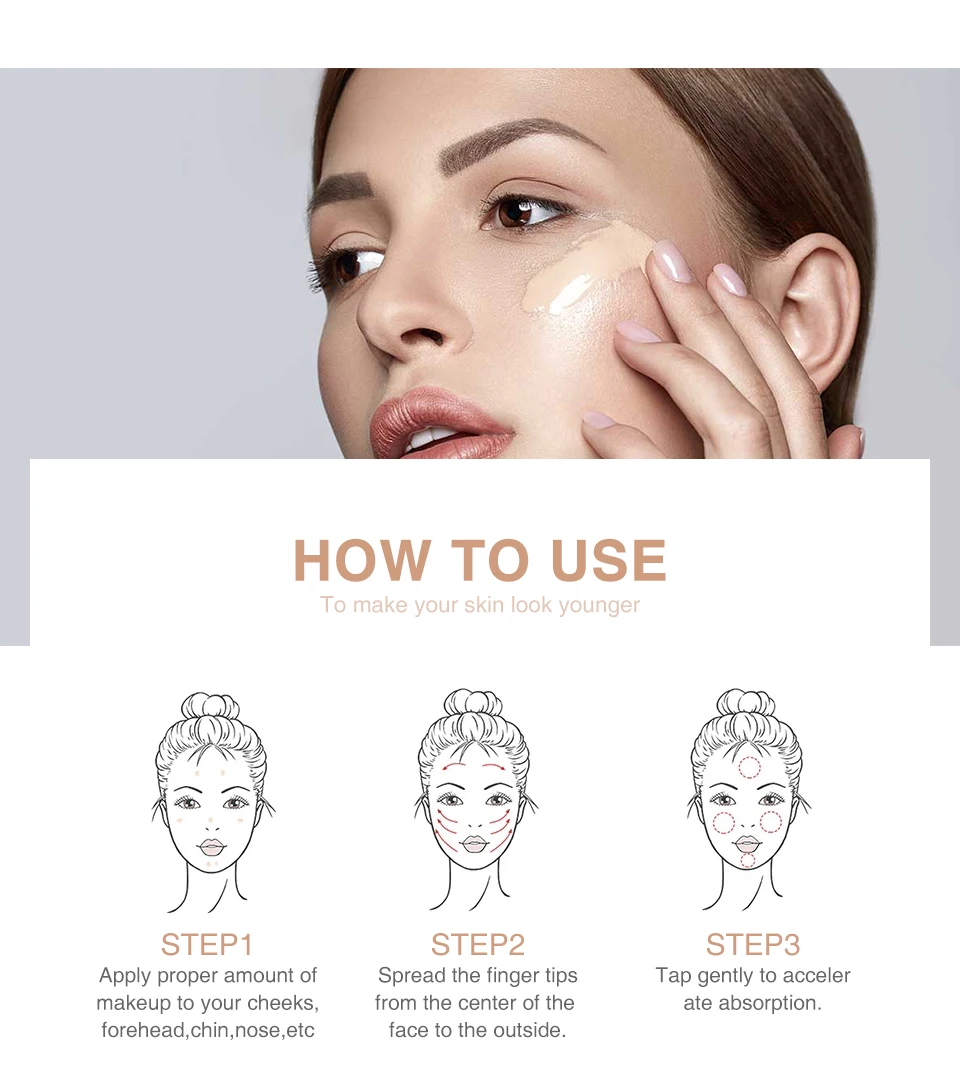 HOW TO USE
To make your skin look younger

STEP1
Apply proper amount of makeup to your cheeks, forehead,chin,nose,etc

STEP2
Spread the finger tips from the center of the face to the outside.

STEP3
Tap gently to acceler ate absorption.