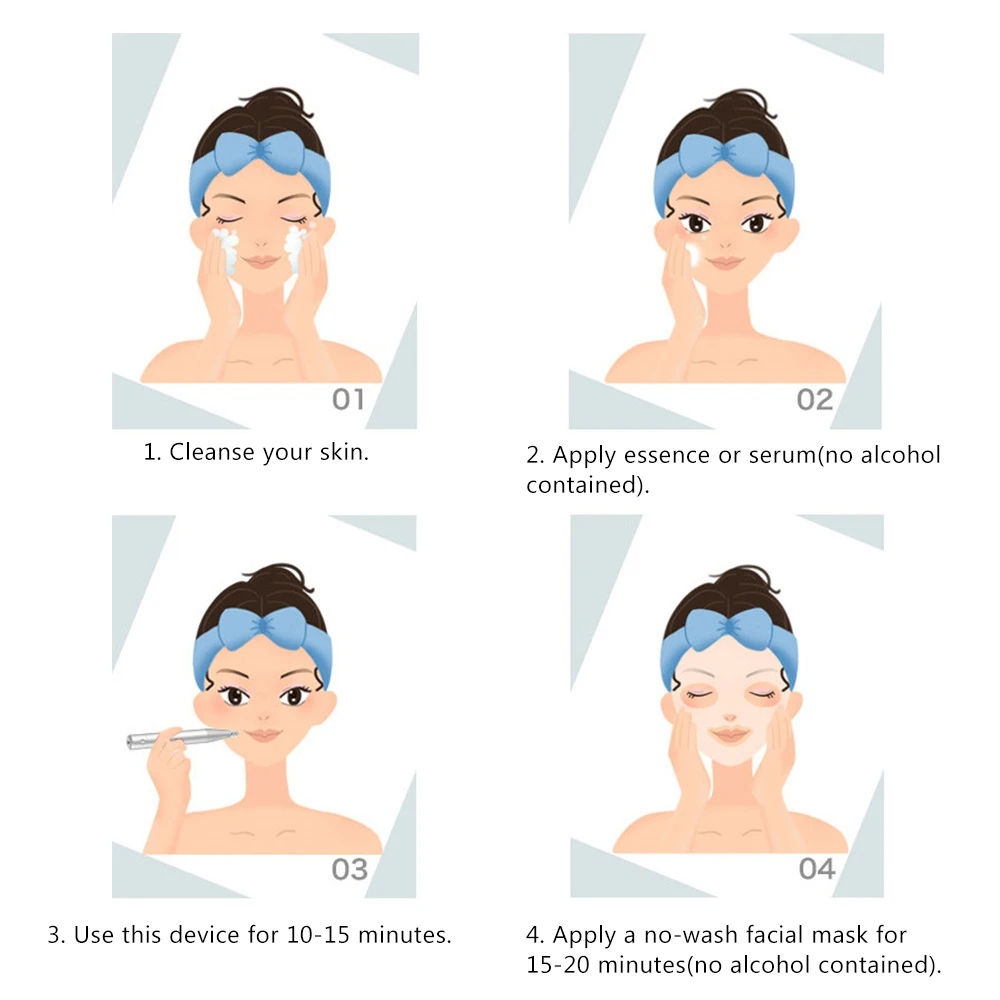 01

1. Cleanse your skin.

02

2. Apply essence or serum(no alcohol contained).

03

3. Use this device for 10-15 minutes.

04

4. Apply a no-wash facial mask for 15-20 minutes(no alcohol contained).