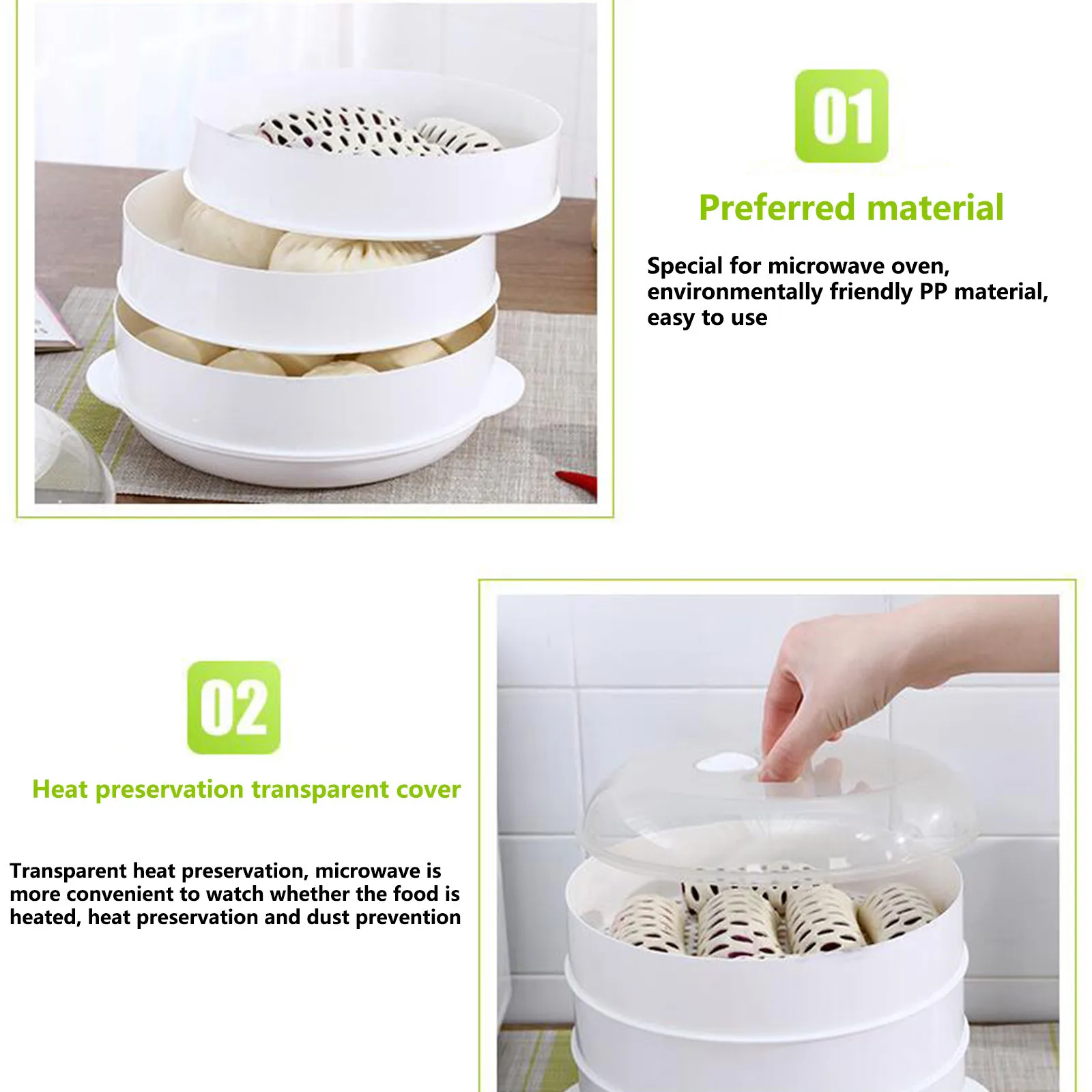 01

Preferred material

Special for microwave oven, environmentally friendly PP material, easy to use

02

Heat preservation transparent cover

Transparent heat preservation, microwave is more convenient to watch whether the food is heated, heat preservation and dust prevention