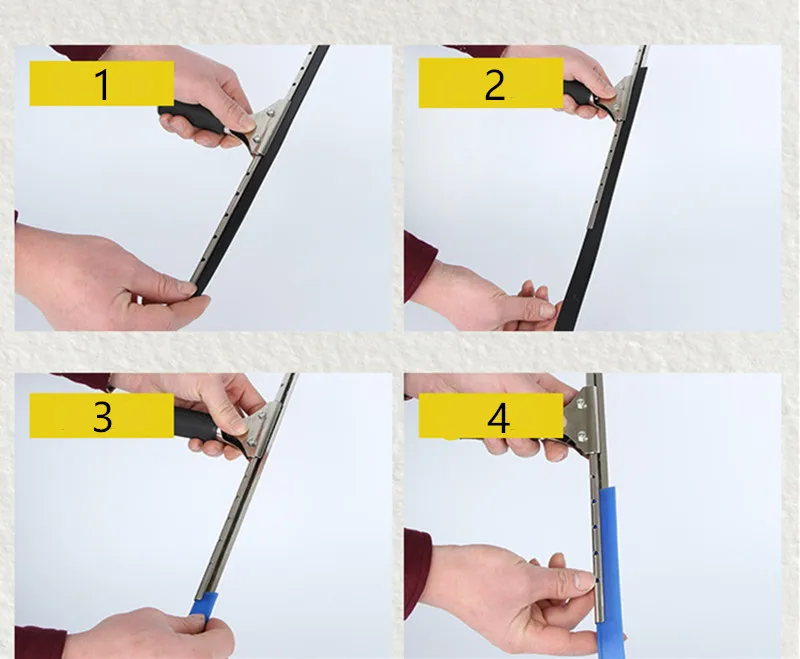 1

2

3

4