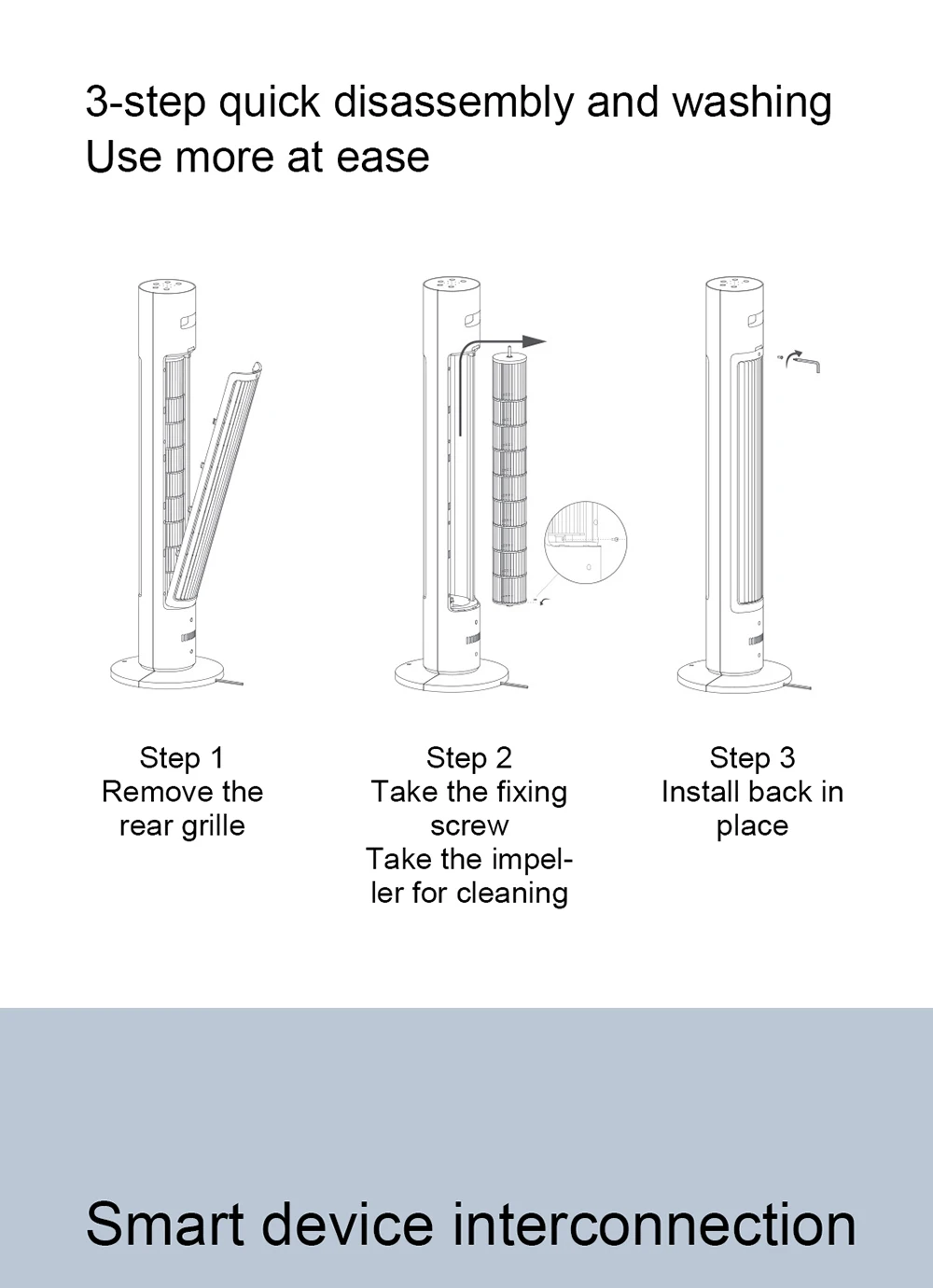 3-step quick disassembly and washing
Use more at ease

Step 1
Remove the rear grille

Step 2
Take the fixing screw
Take the impeller for cleaning

Step 3
Install back in place

Smart device interconnection