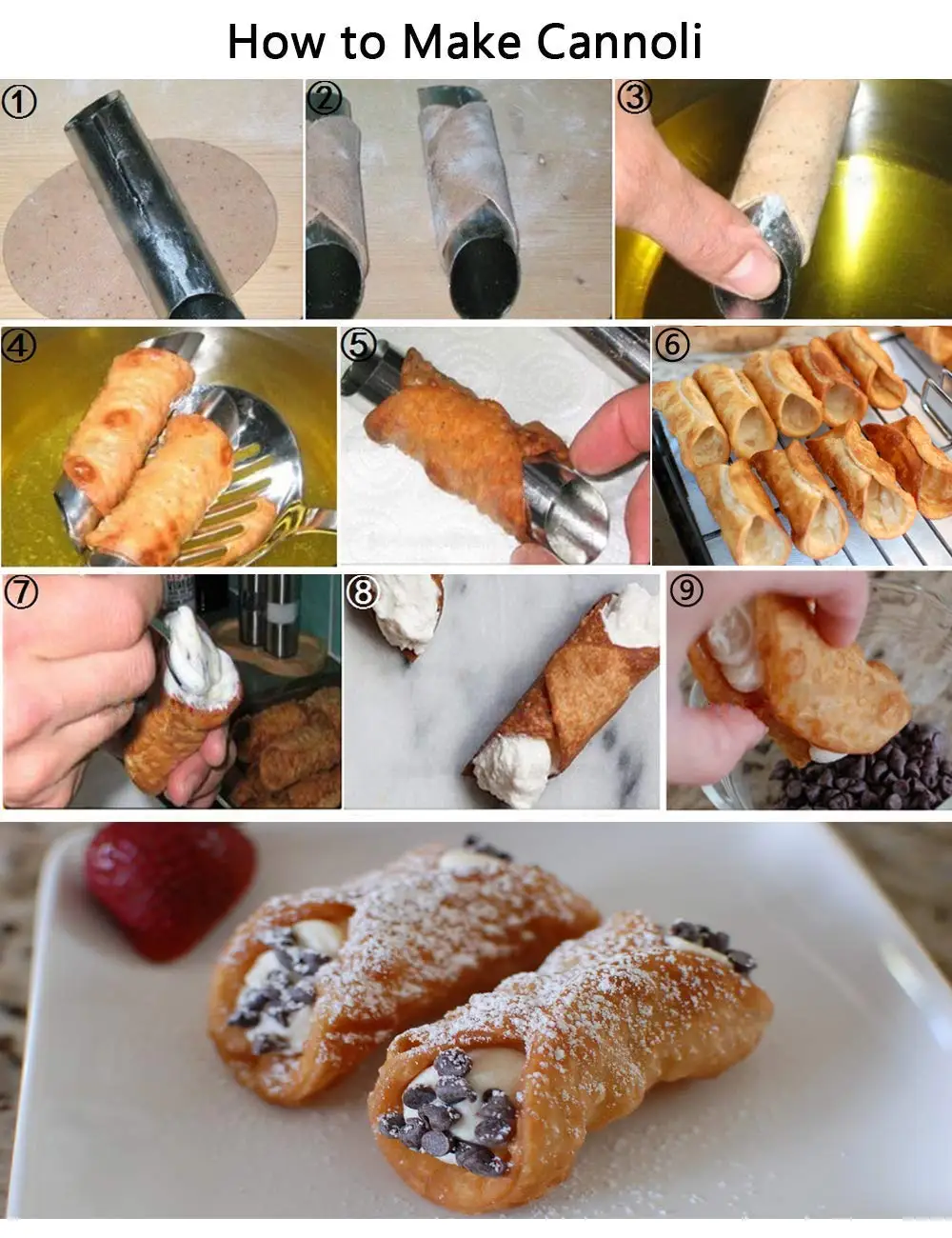 How to Make Cannoli

①

②

③

④

⑤

⑥

⑦

⑧

⑨