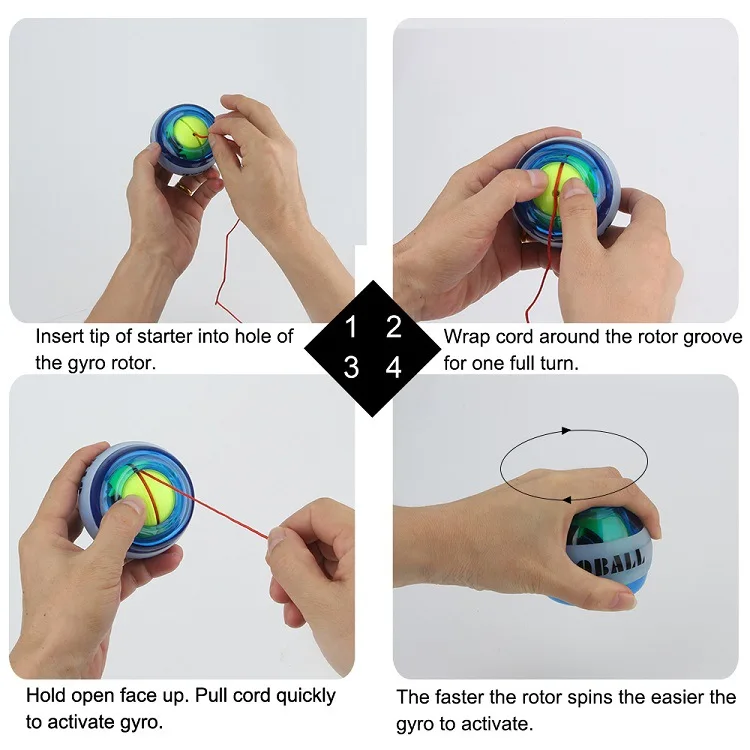 Insert tip of starter into hole of the gyro rotor.

1 2
3 4

Wrap cord around the rotor groove for one full turn.

OBALL

Hold open face up. Pull cord quickly to activate gyro.

The faster the rotor spins the easier the gyro to activate.