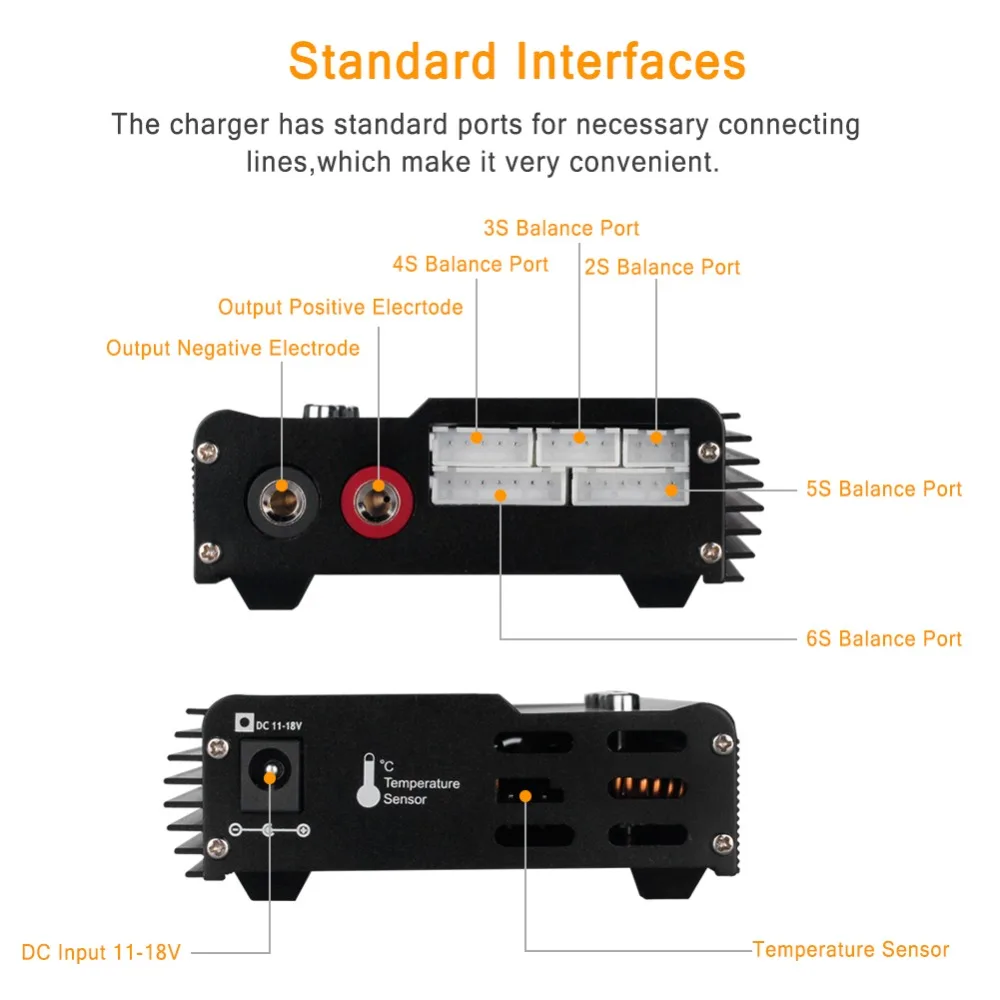 Standard Interfaces

The charger has standard ports for necessary connecting lines,which make it very convenient.

3S Balance Port

4S Balance Port

2S Balance Port

Output Positive Elecrtode

Output Negative Electrode

5S Balance Port

6S Balance Port

DC 11-18V

°C Temperature Sensor

DC Input 11-18V

Temperature Sensor