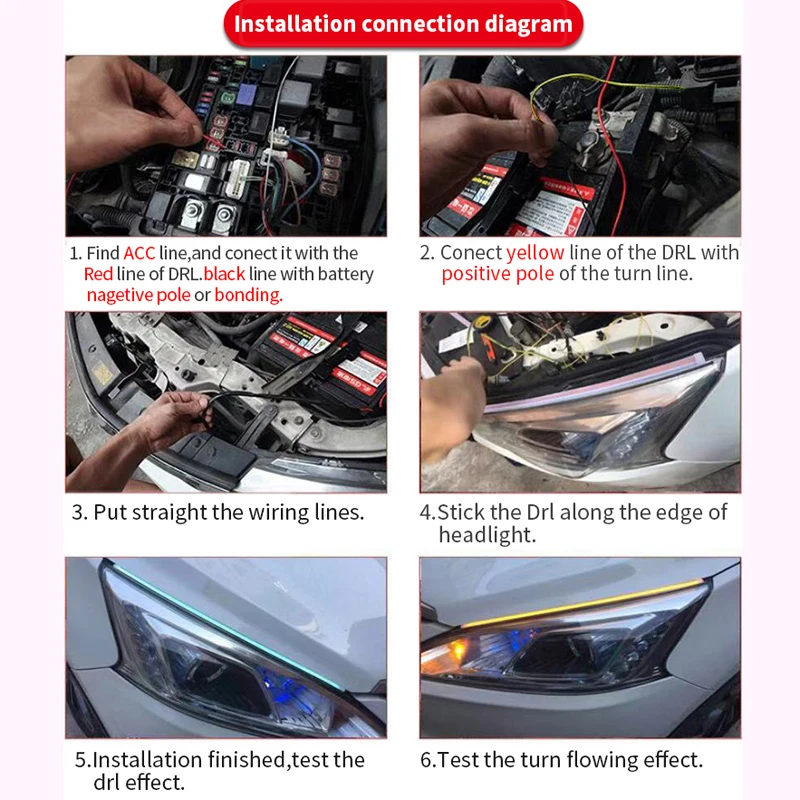 Installation connection diagram

1. Find ACC line,and conect it with the Red line of DRL.black line with battery nagetive pole or bonding.

2. Conect yellow line of the DRL with positive pole of the turn line.

3. Put straight the wiring lines.

4.Stick the Drl along the edge of headlight.

5.Installation finished,test the drl effect.

6.Test the turn flowing effect.