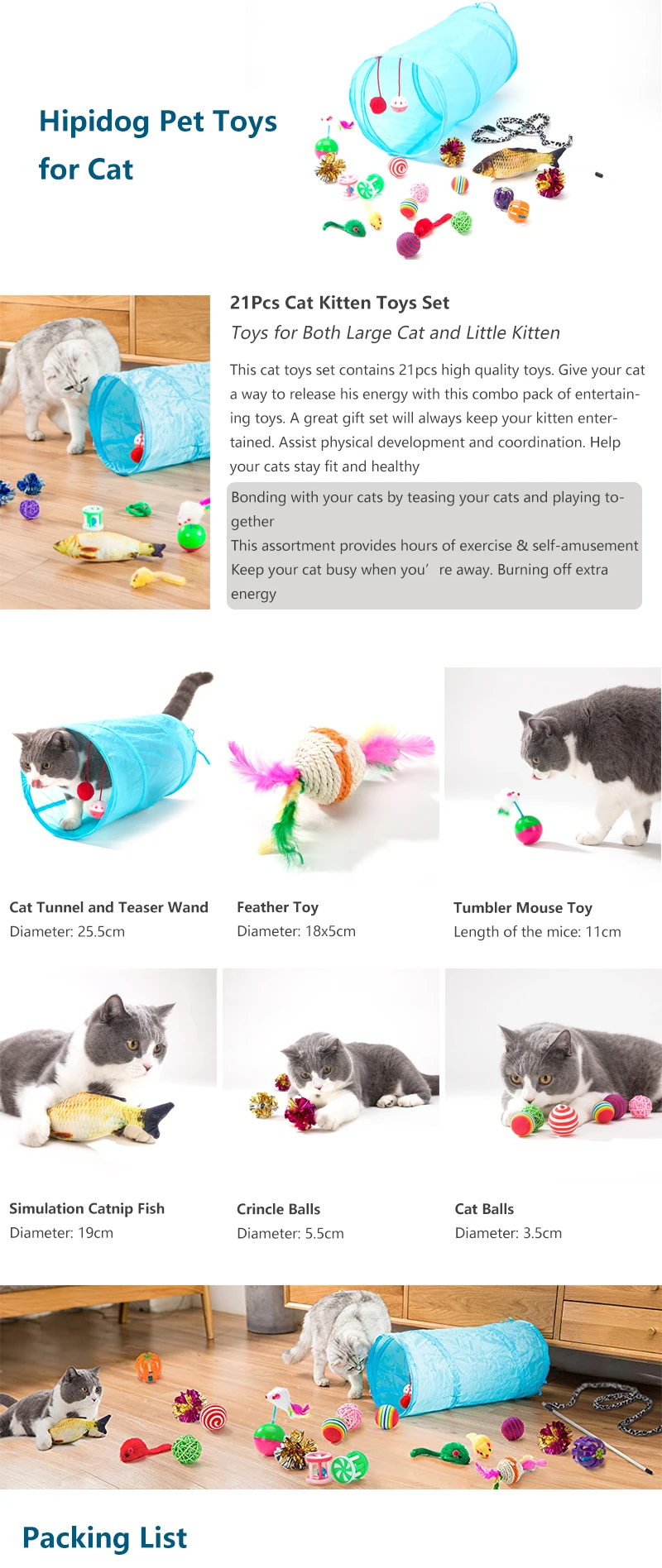 Hipidog Pet Toys for Cat

21Pcs Cat Kitten Toys Set

Toys for Both Large Cat and Little Kitten

This cat toys set contains 21pcs high quality toys. Give your cat a way to release his energy with this combo pack of entertaining toys. A great gift set will always keep your kitten entertained. Assist physical development and coordination. Help your cats stay fit and healthy

Bonding with your cats by teasing your cats and playing together
This assortment provides hours of exercise & self-amusement
Keep your cat busy when you’ re away. Burning off extra energy

Cat Tunnel and Teaser Wand
Diameter: 25.5cm

Feather Toy
Diameter: 18x5cm

Tumbler Mouse Toy
Length of the mice: 11cm

Simulation Catnip Fish
Diameter: 19cm

Crincle Balls
Diameter: 5.5cm

Cat Balls
Diameter: 3.5cm

Packing List