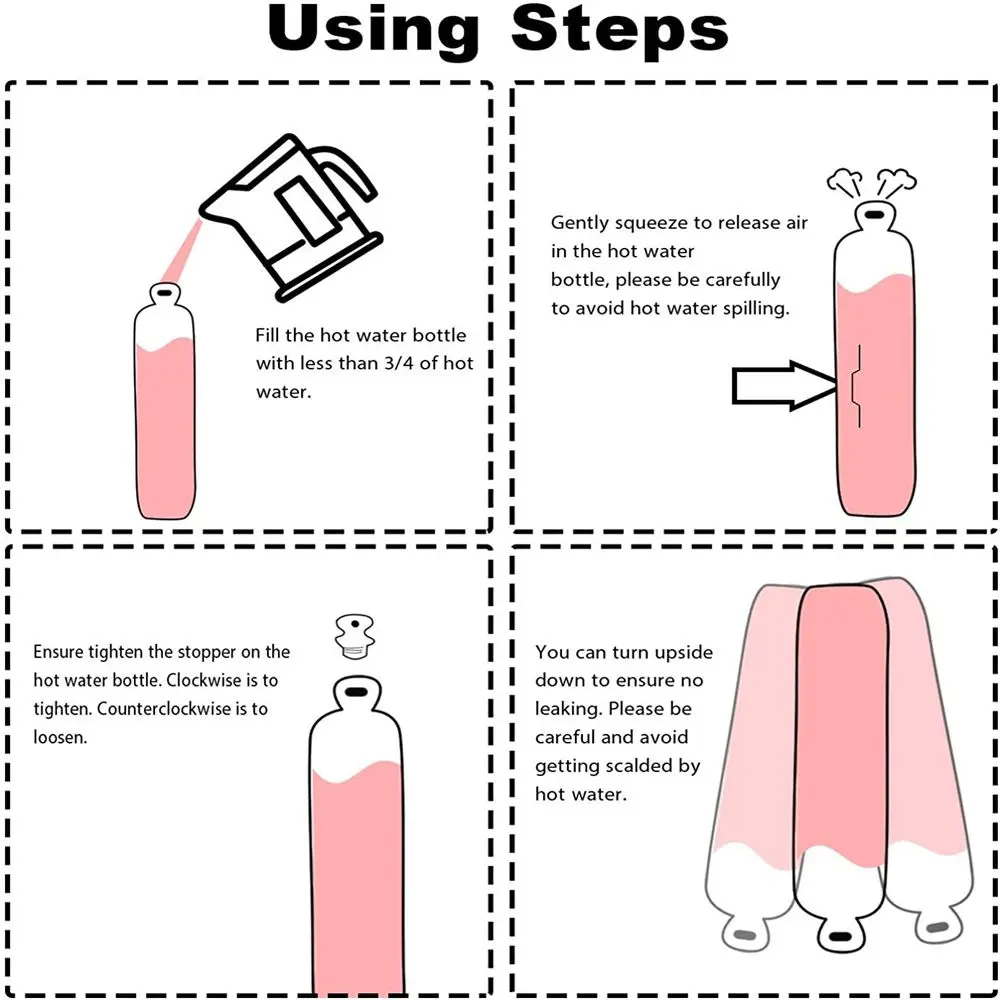 Using Steps

Fill the hot water bottle with less than 3/4 of hot water.

Gently squeeze to release air in the hot water bottle, please be carefully to avoid hot water spilling.

Ensure tighten the stopper on the hot water bottle. Clockwise is to tighten. Counterclockwise is to loosen.

You can turn upside down to ensure no leaking. Please be careful and avoid getting scalded by hot water.