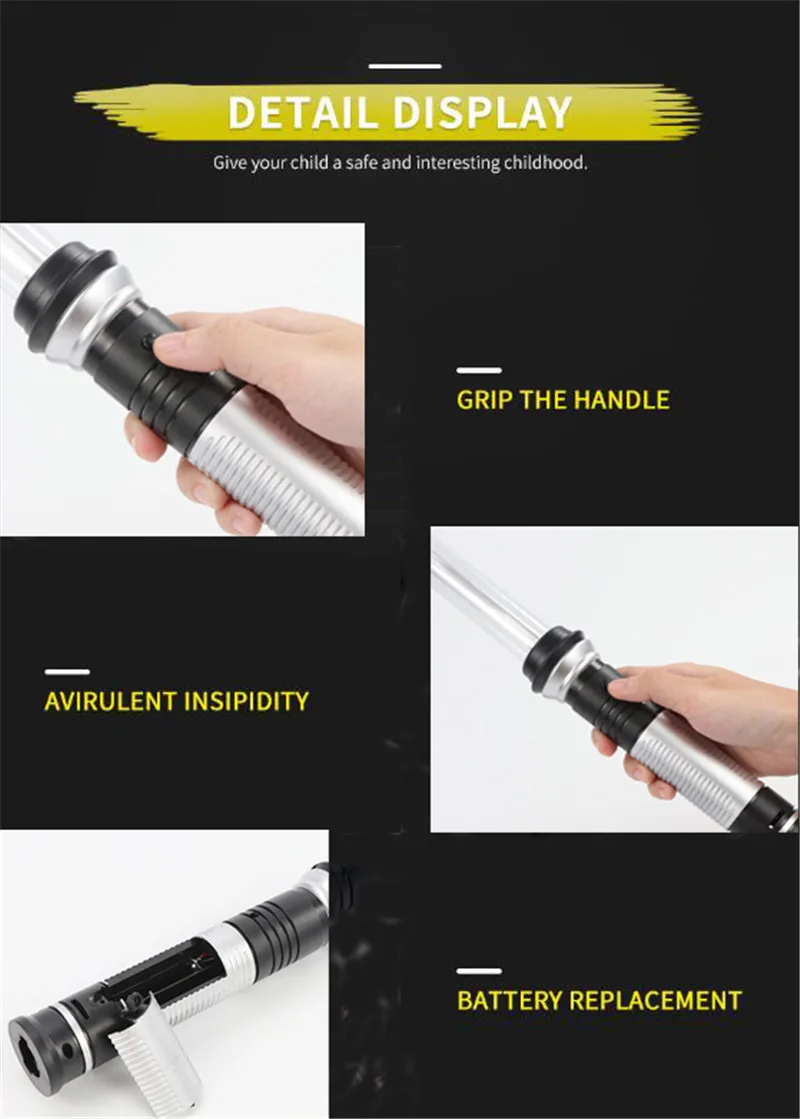 DETAIL DISPLAY

Give your child a safe and interesting childhood.

GRIP THE HANDLE

AVIRULENT INSIPIDITY

BATTERY REPLACEMENT