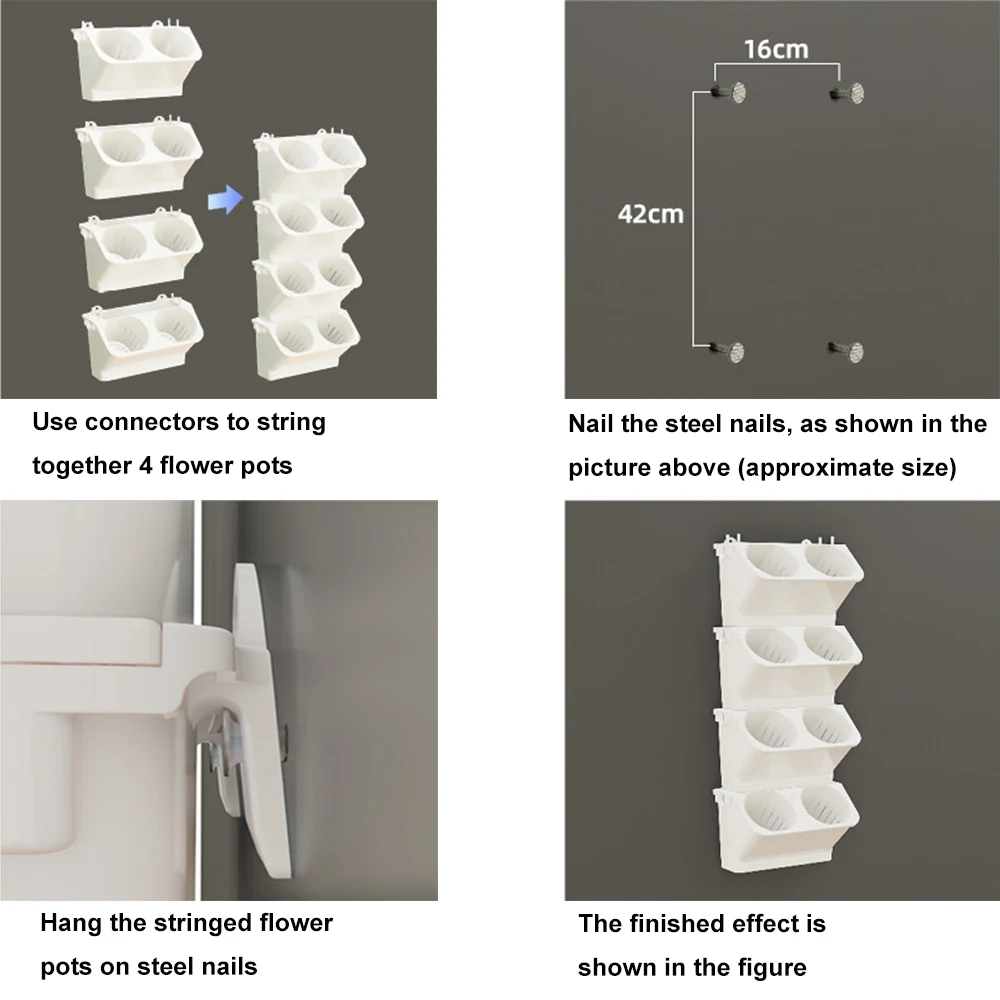 Use connectors to string together 4 flower pots

16cm

42cm

Nail the steel nails, as shown in the picture above (approximate size)

Hang the stringed flower pots on steel nails

The finished effect is shown in the figure