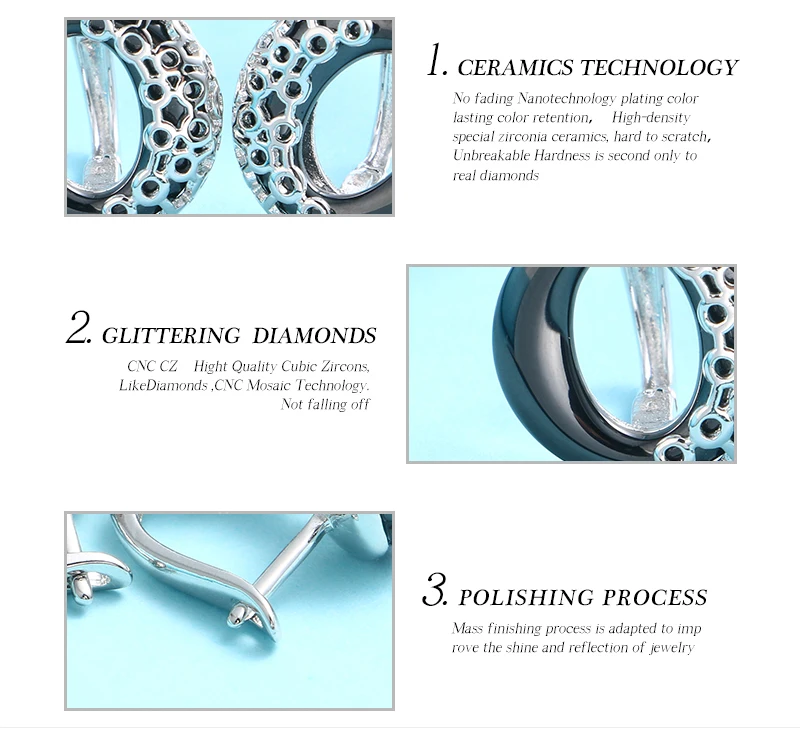 1. CERAMICS TECHNOLOGY

No fading Nanotechnology plating color lasting color retention, High-density special zirconia ceramics, hard to scratch, Unbreakable Hardness is second only to real diamonds

2. GLITTERING DIAMONDS

CNC CZ Hight Quality Cubic Zircons, LikeDiamonds ,CNC Mosaic Technology. Not falling off

3. POLISHING PROCESS

Mass finishing process is adapted to imp rove the shine and reflection of jewelry