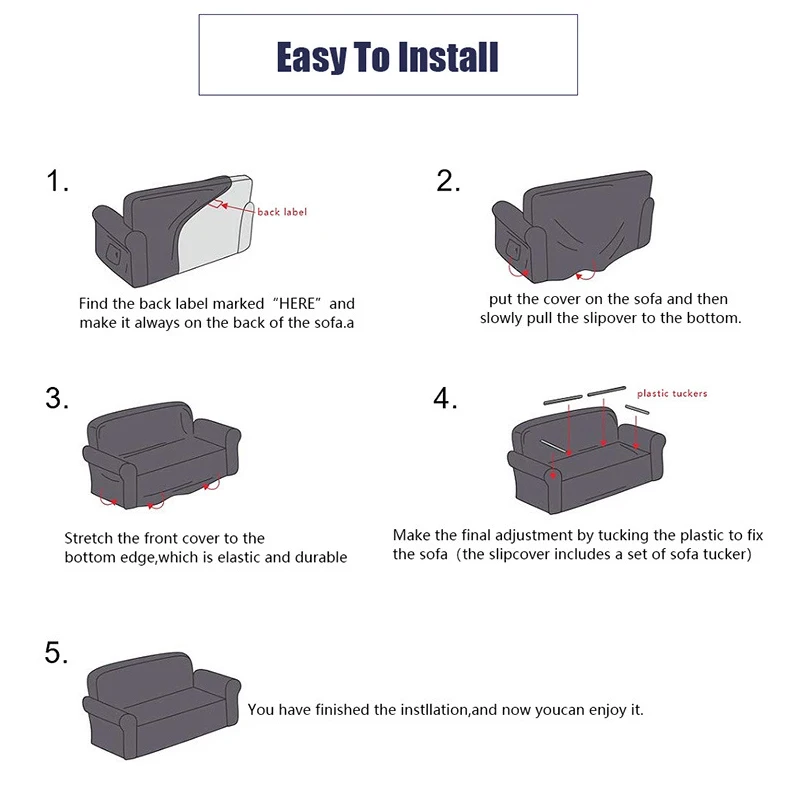 Easy To Install

1.

back label

Find the back label marked "HERE" and make it always on the back of the sofa.a

2.

put the cover on the sofa and then slowly pull the slipover to the bottom.

3.

Stretch the front cover to the bottom edge,which is elastic and durable

4.

plastic tuckers

Make the final adjustment by tucking the plastic to fix the sofa (the slipcover includes a set of sofa tucker)

5.

You have finished the instllation,and now youcan enjoy it.