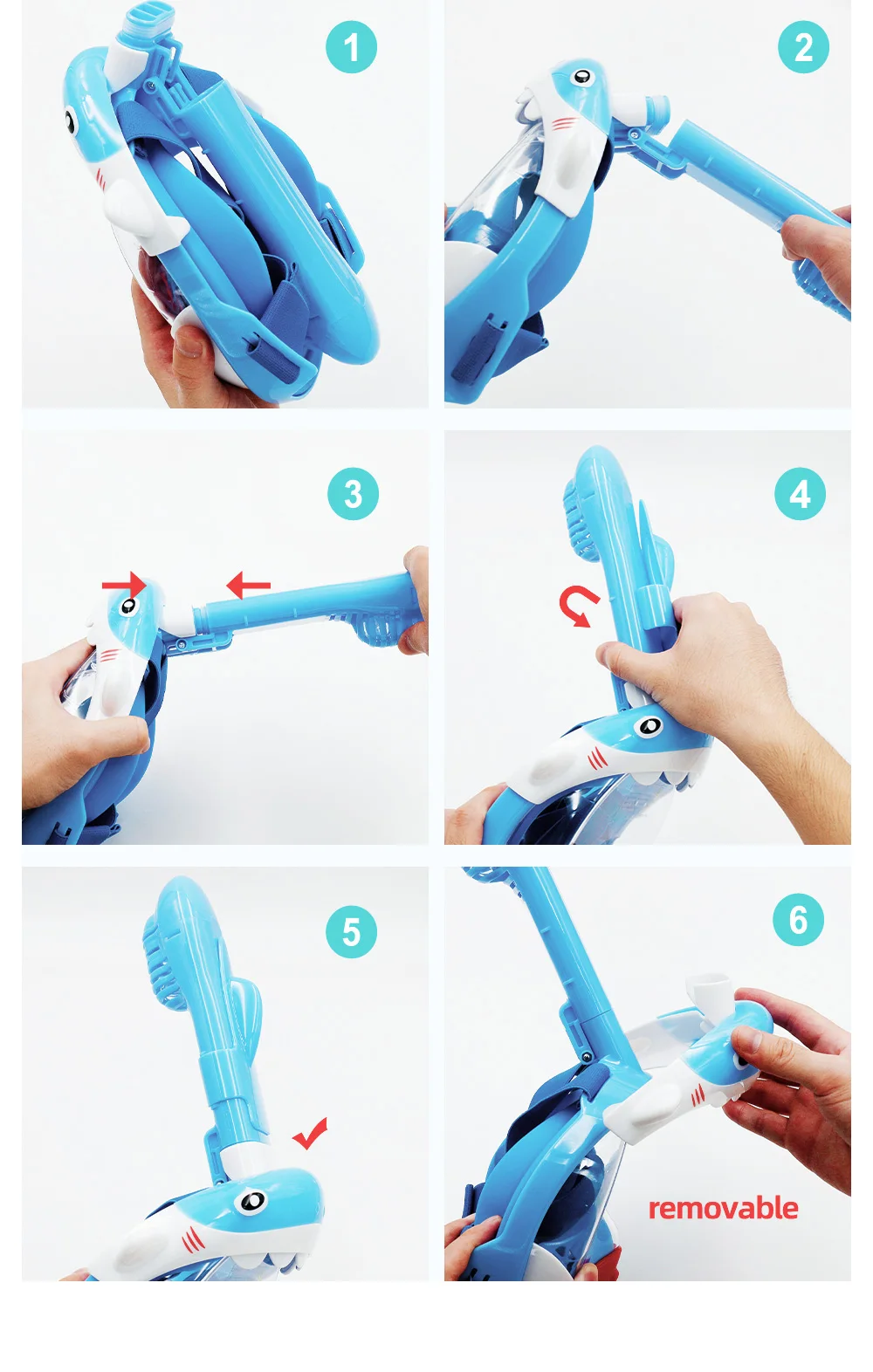 1

2

3

4

5

6

removable