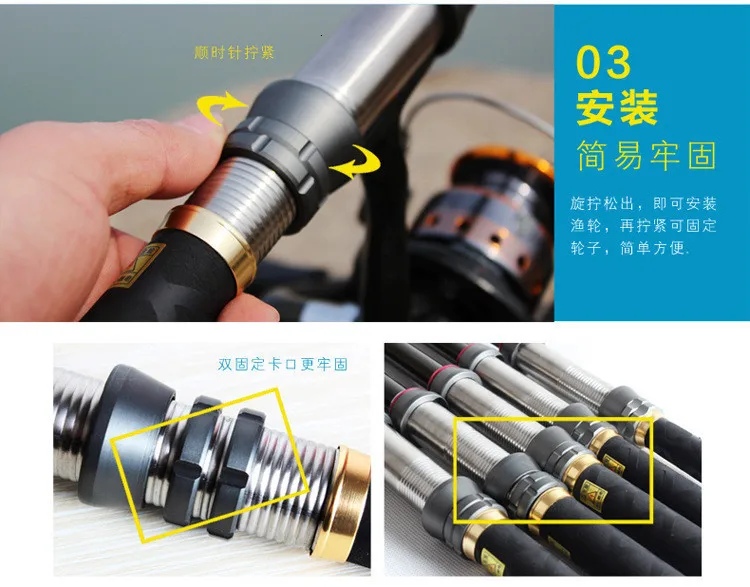 顺时针拧紧

03
安装
简易牢固

旋拧松出，即可安装渔轮，再拧紧可固定轮子，简单方便.

双固定卡口更牢固