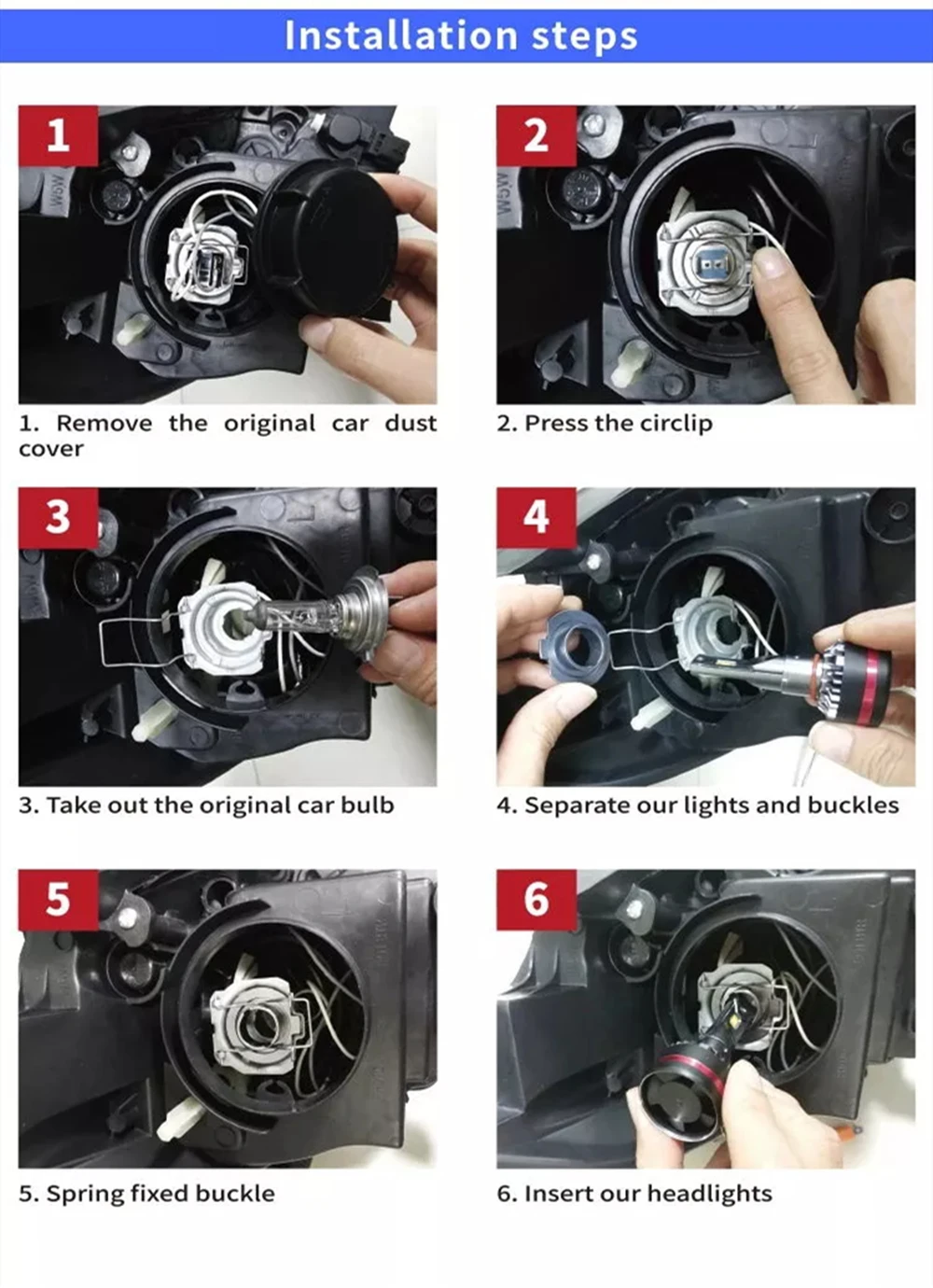 Installation steps

1

1. Remove the original car dust cover

2

2. Press the circlip

3

3. Take out the original car bulb

4

4. Separate our lights and buckles

5

5. Spring fixed buckle

6

6. Insert our headlights