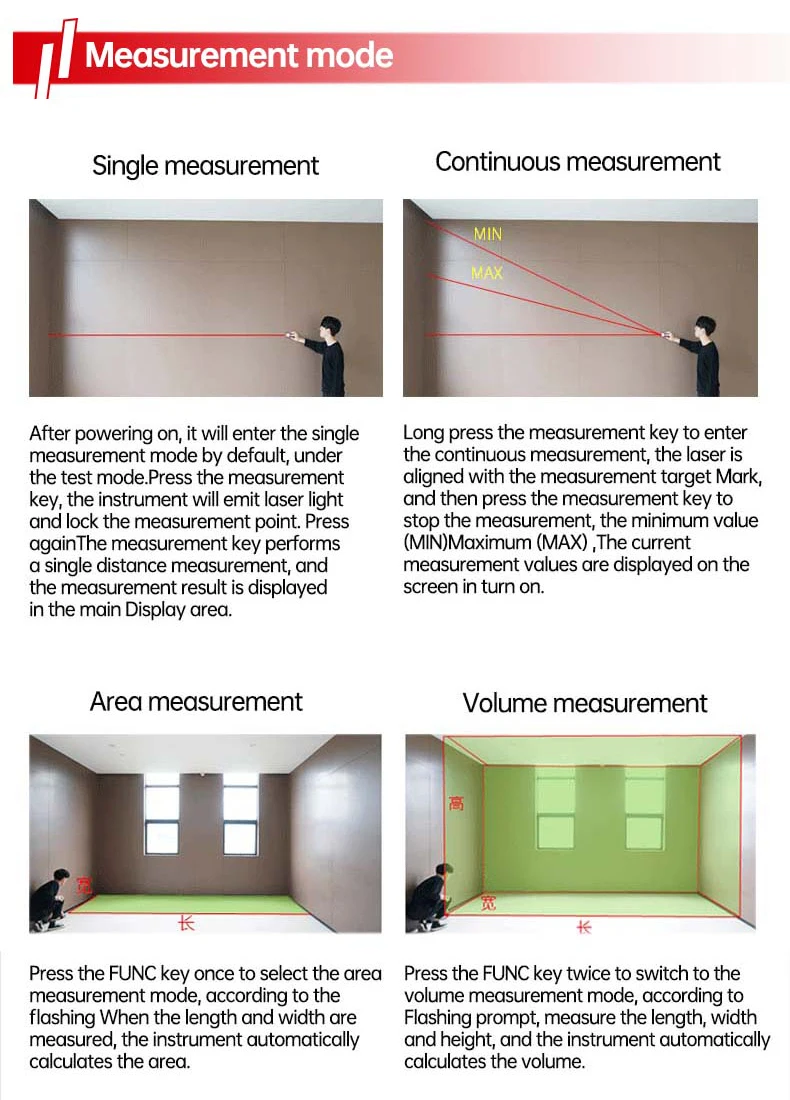 Measurement mode

Single measurement

After powering on, it will enter the single measurement mode by default, under the test mode.Press the measurement key, the instrument will emit laser light and lock the measurement point. Press againThe measurement key performs a single distance measurement, and the measurement result is displayed in the main Display area.

Continuous measurement

MIN

MAX

Long press the measurement key to enter the continuous measurement, the laser is aligned with the measurement target Mark, and then press the measurement key to stop the measurement, the minimum value (MIN)Maximum (MAX) ,The current measurement values are displayed on the screen in turn on.

Area measurement

宽

长

Press the FUNC key once to select the area measurement mode, according to the flashing When the length and width are measured, the instrument automatically calculates the area.

Volume measurement

高

宽

长

Press the FUNC key twice to switch to the volume measurement mode, according to Flashing prompt, measure the length, width and height, and the instrument automatically calculates the volume.