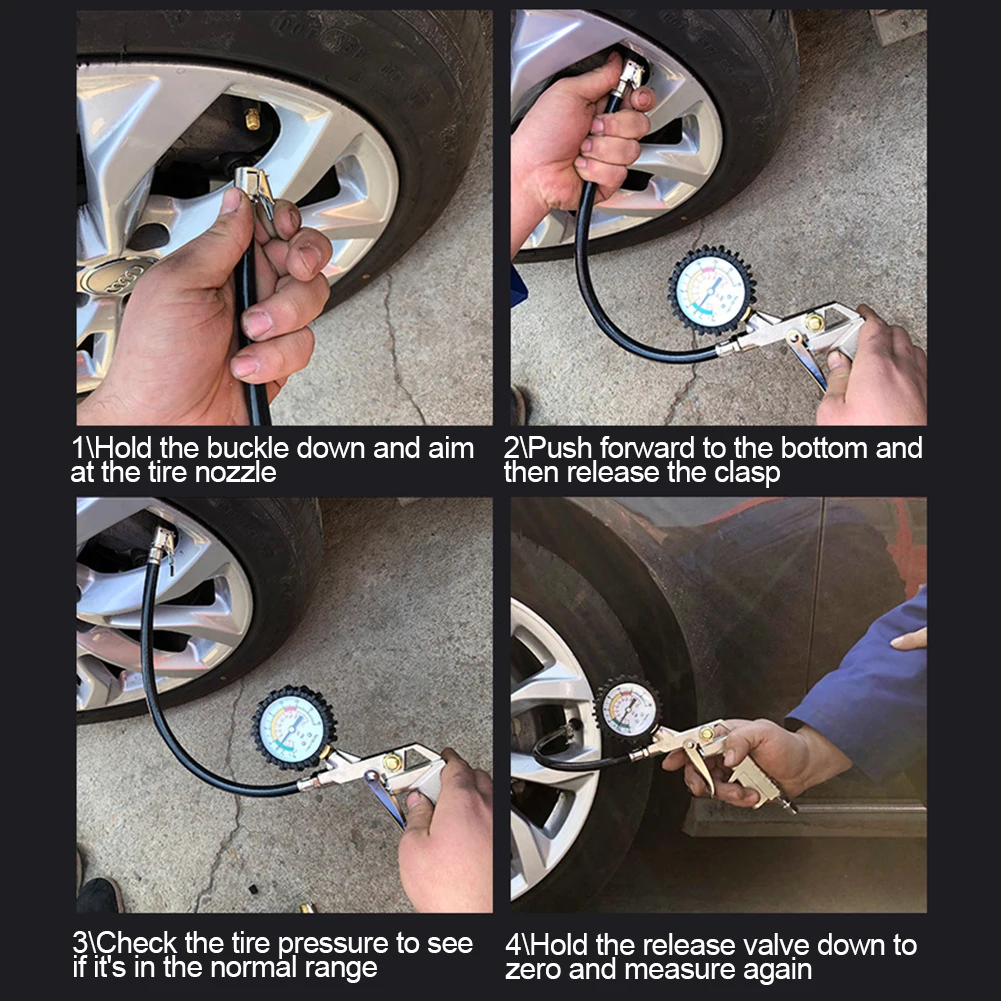 1\Hold the buckle down and aim at the tire nozzle

2\Push forward to the bottom and then release the clasp

3\Check the tire pressure to see if it's in the normal range

4\Hold the release valve down to zero and measure again