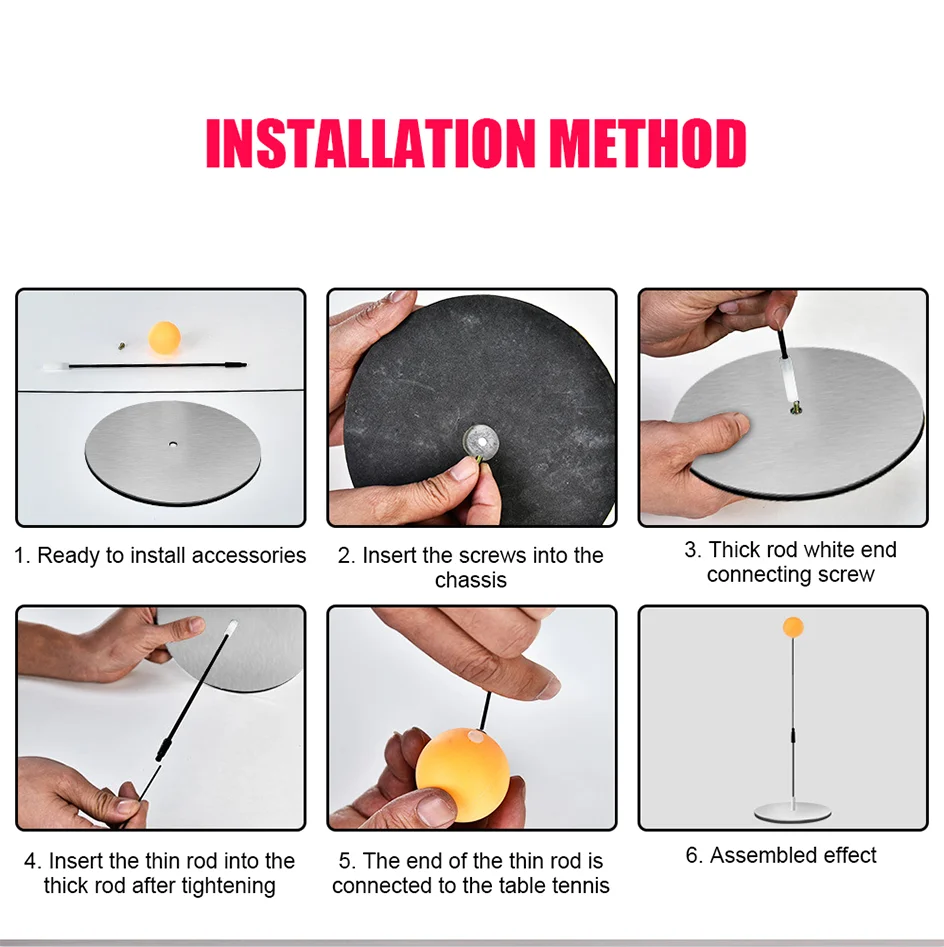 INSTALLATION METHOD

1. Ready to install accessories

2. Insert the screws into the chassis

3. Thick rod white end connecting screw

4. Insert the thin rod into the thick rod after tightening

5. The end of the thin rod is connected to the table tennis

6. Assembled effect