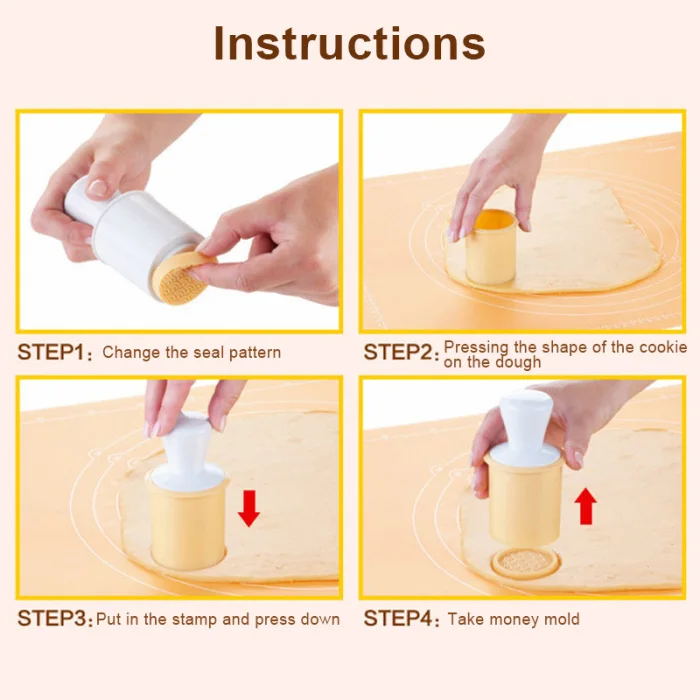 Instructions

STEP1: Change the seal pattern

STEP2: Pressing the shape of the cookie on the dough

STEP3: Put in the stamp and press down

STEP4: Take money mold