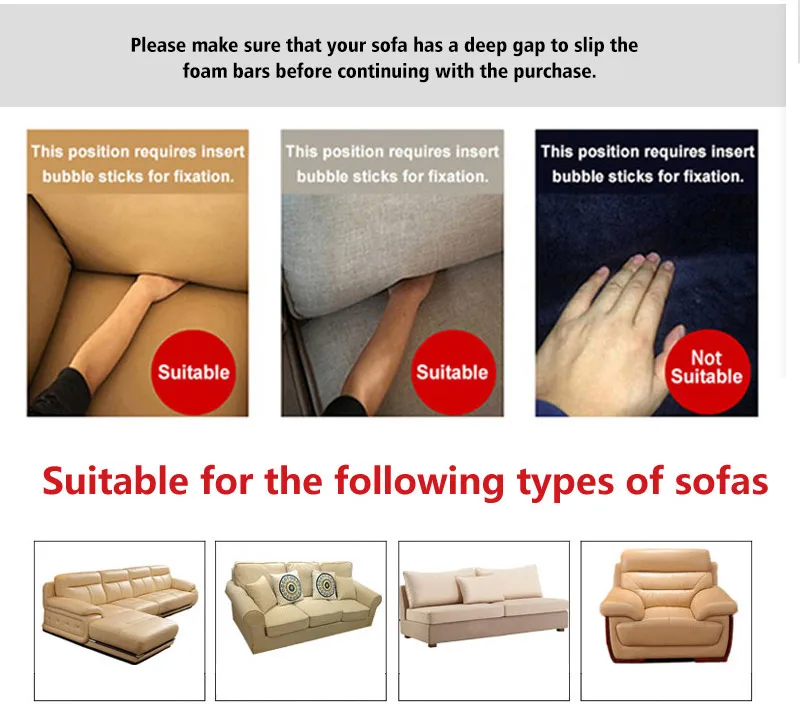 Please make sure that your sofa has a deep gap to slip the foam bars before continuing with the purchase.

This position requires insert bubble sticks for fixation.

Suitable

This position requires insert bubble sticks for fixation.

Suitable

This position requires insert bubble sticks for fixation.

Not Suitable

Suitable for the following types of sofas