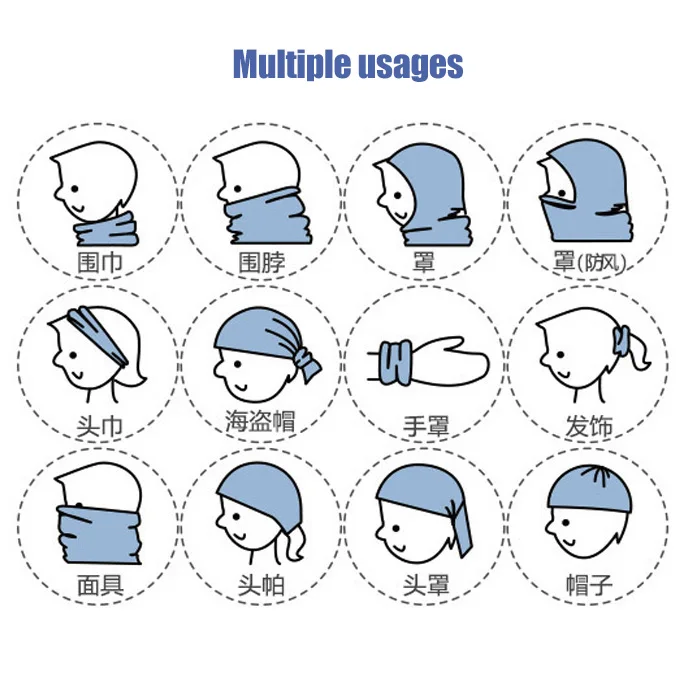 Multiple usages

围巾

围脖

罩

罩(防风)

头巾

海盗帽

手罩

发饰

面具

头帕

头罩

帽子