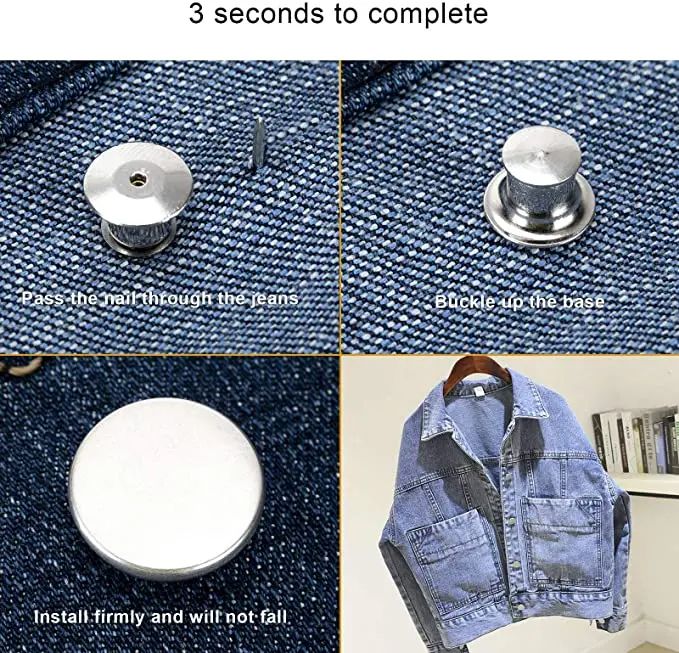 3 seconds to complete

Pass the nail through the jeans

Buckle up the base

Install firmly and will not fall