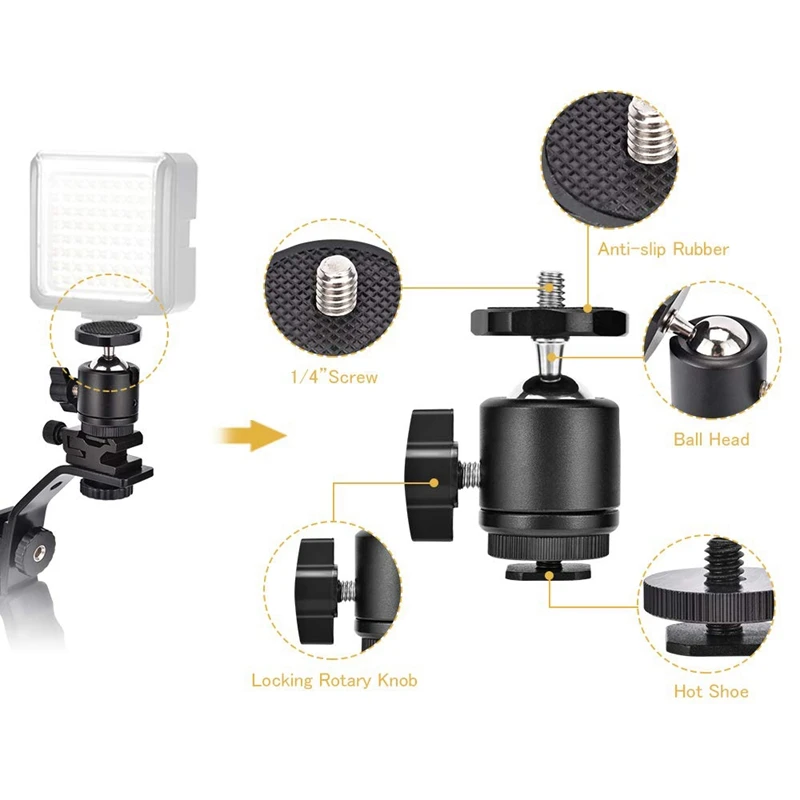 Anti-slip Rubber

1/4"Screw

Ball Head

Locking Rotary Knob

Hot Shoe