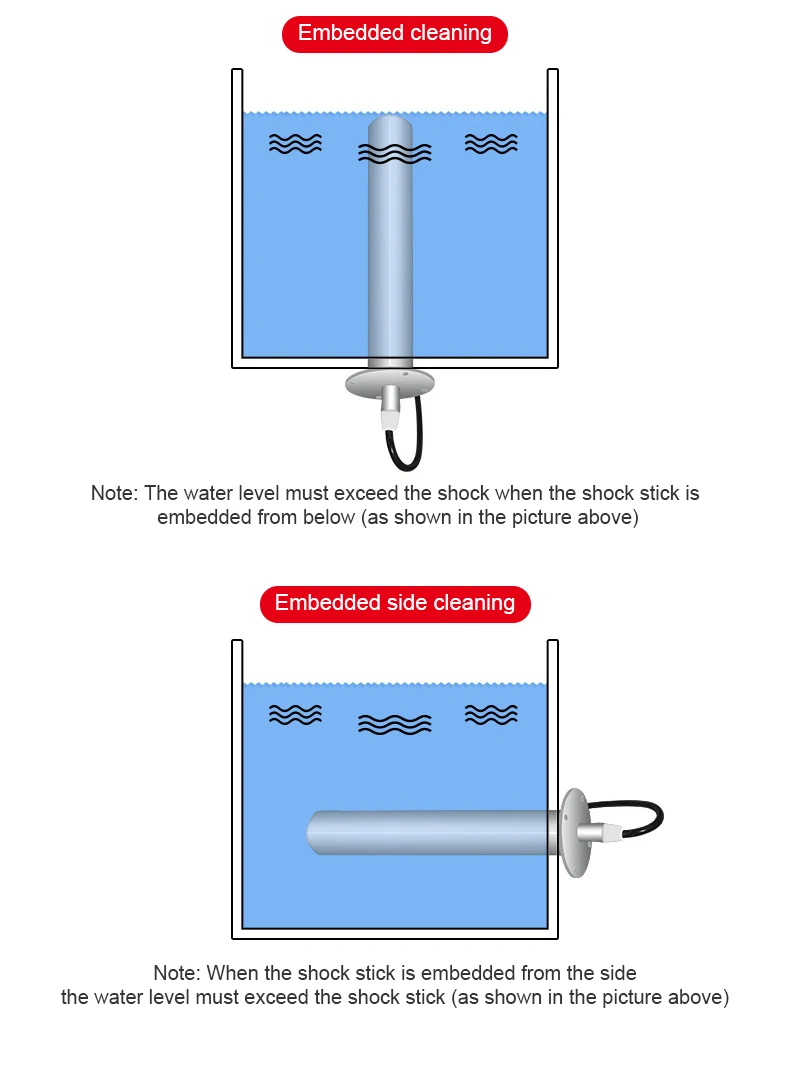 Embedded cleaning

Note: The water level must exceed the shock when the shock stick is embedded from below (as shown in the picture above)

Embedded side cleaning

Note: When the shock stick is embedded from the side
the water level must exceed the shock stick (as shown in the picture above)