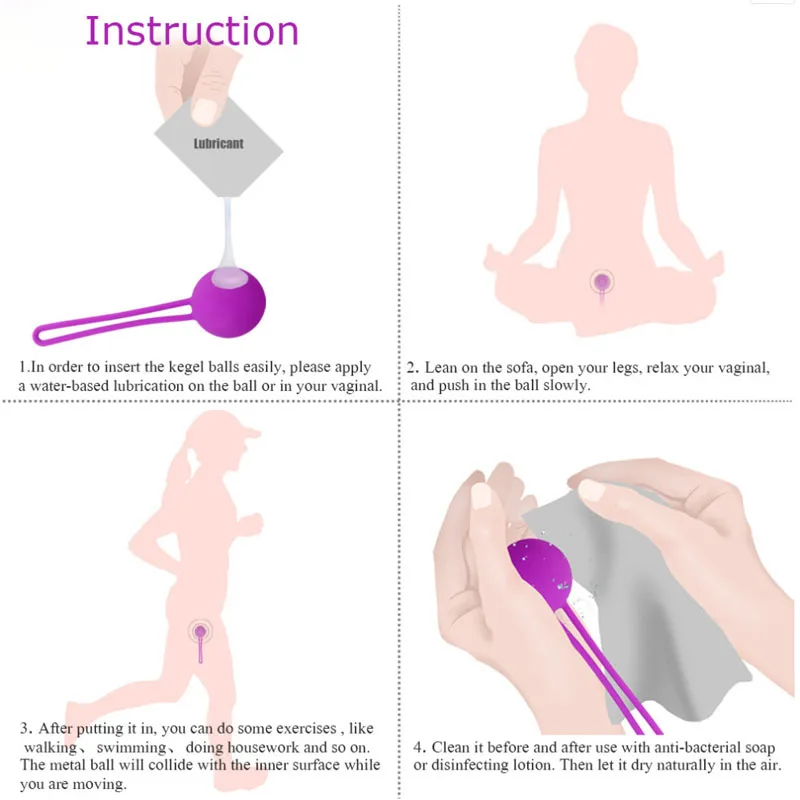 Instruction

Lubricant

1.In order to insert the kegel balls easily, please apply a water-based lubrication on the ball or in your vaginal.

2. Lean on the sofa, open your legs, relax your vaginal, and push in the ball slowly.

3. After putting it in, you can do some exercises , like walking、 swimming、 doing housework and so on. The metal ball will collide with the inner surface while you are moving.

4. Clean it before and after use with anti-bacterial soap or disinfecting lotion. Then let it dry naturally in the air.