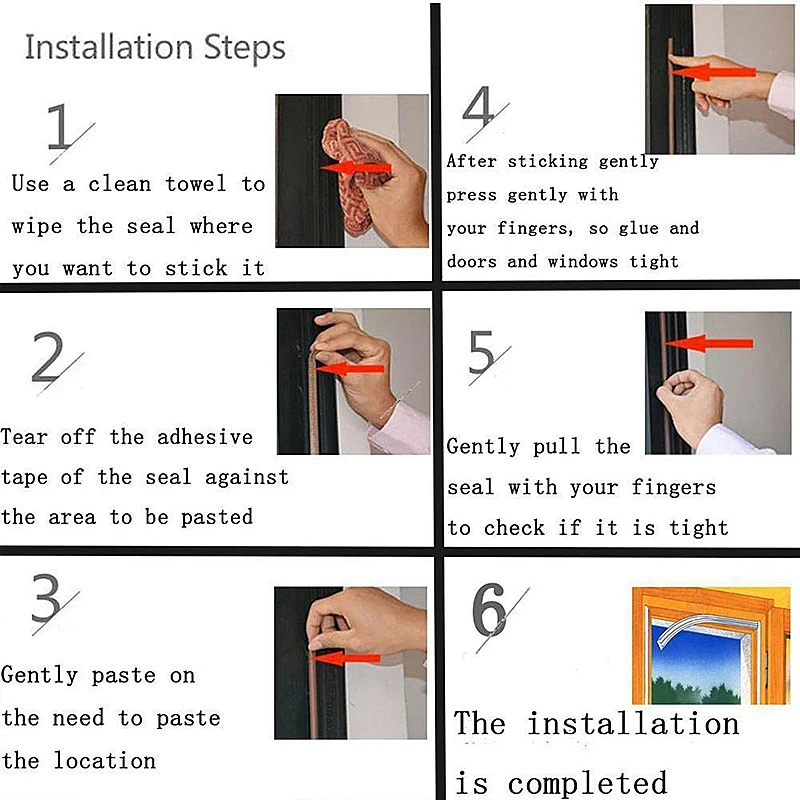 Installation Steps

1

Use a clean towel to wipe the seal where you want to stick it

2

Tear off the adhesive tape of the seal against the area to be pasted

3

Gently paste on the need to paste the location

4

After sticking gently press gently with your fingers, so glue and doors and windows tight

5

Gently pull the seal with your fingers to check if it is tight

6

The installation is completed