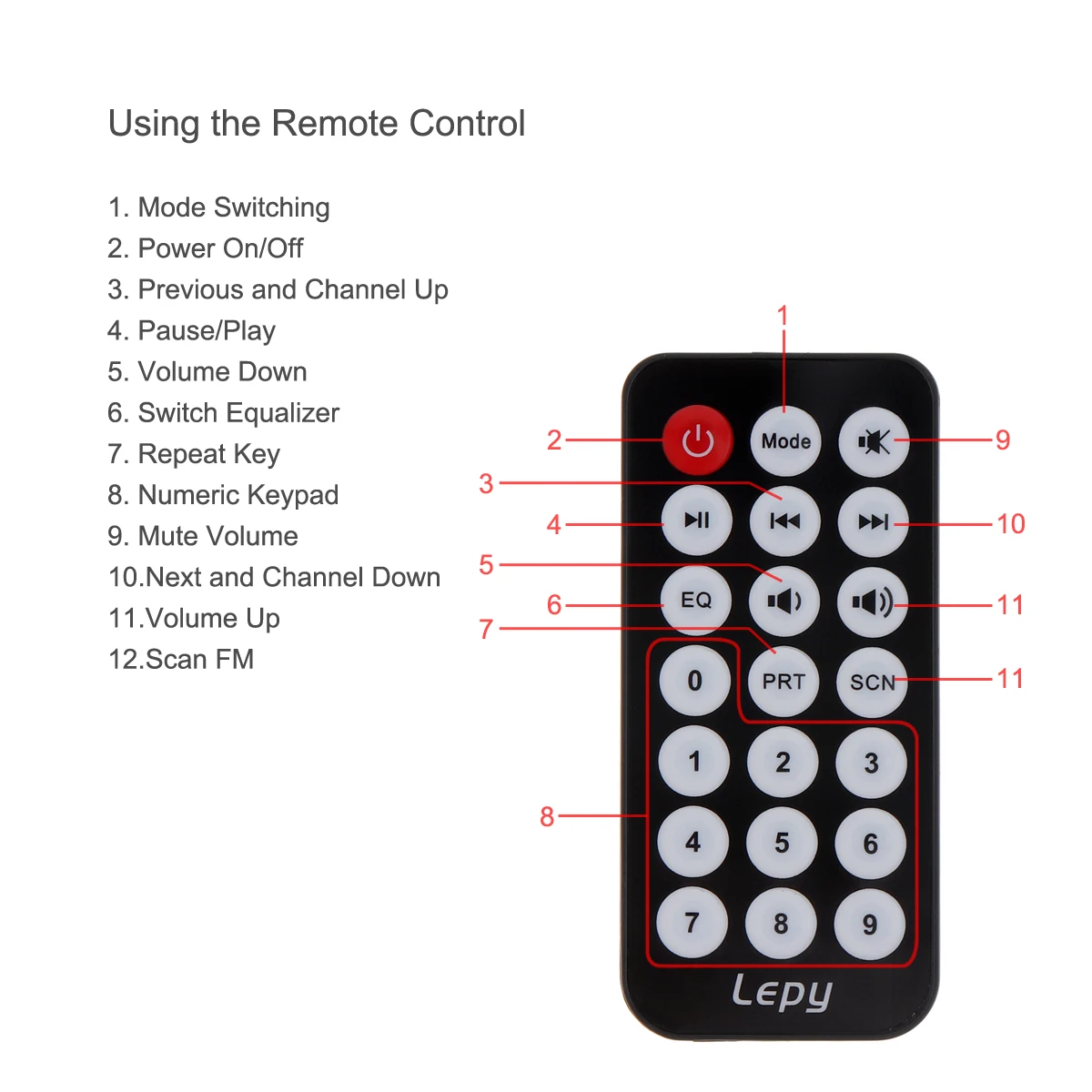 Using the Remote Control

1. Mode Switching
2. Power On/Off
3. Previous and Channel Up
4. Pause/Play
5. Volume Down
6. Switch Equalizer
7. Repeat Key
8. Numeric Keypad
9. Mute Volume
10.Next and Channel Down
11.Volume Up
12.Scan FM

1
2
Mode
9
3
4
10
5
6
EQ
11
7
0
PRT
SCN
11
1
2
3
8
4
5
6
7
8
9
Lepy