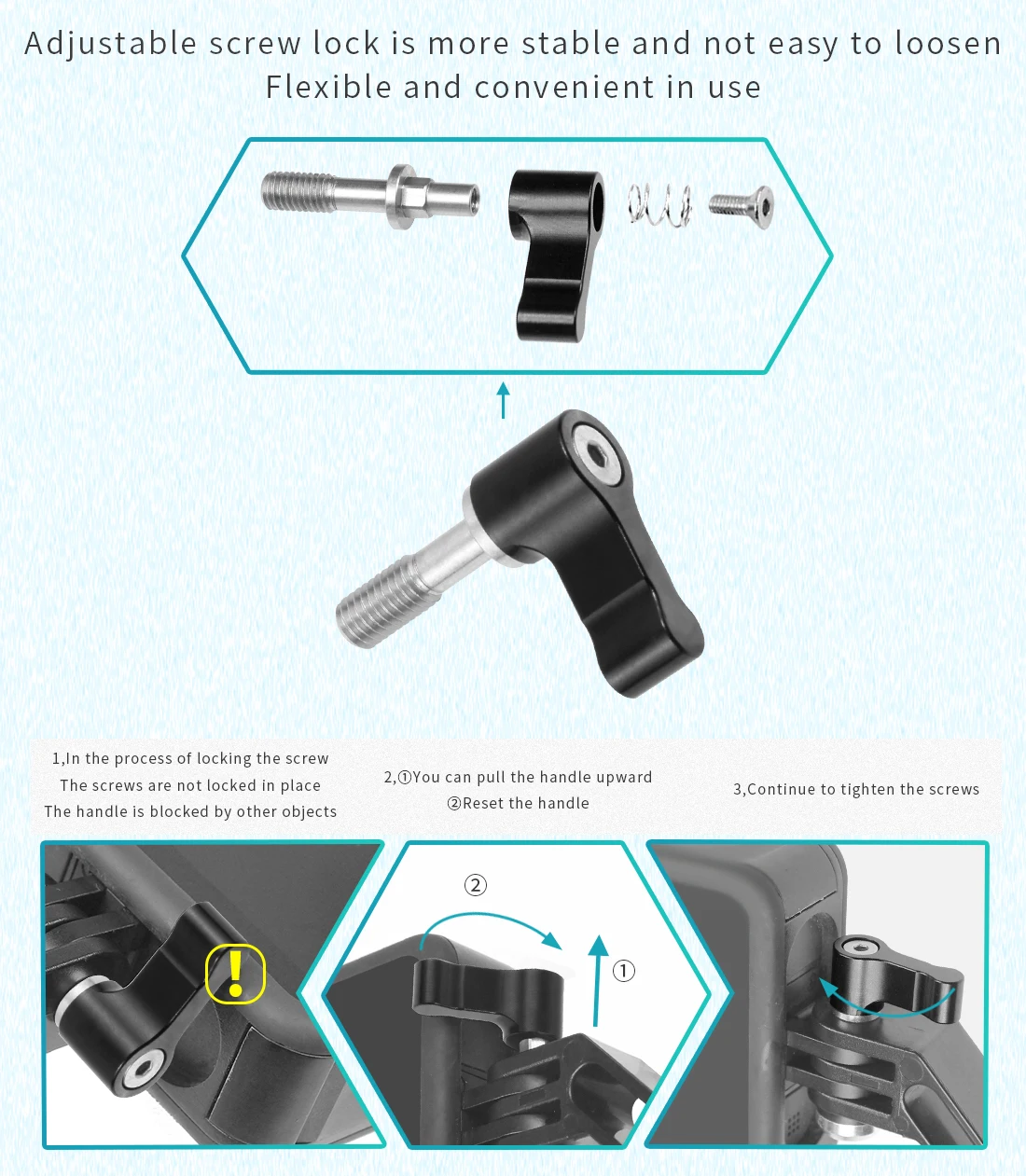 Adjustable screw lock is more stable and not easy to loosen
Flexible and convenient in use

1,In the process of locking the screw
The screws are not locked in place
The handle is blocked by other objects

2,①You can pull the handle upward
②Reset the handle

3,Continue to tighten the screws

!

②

①