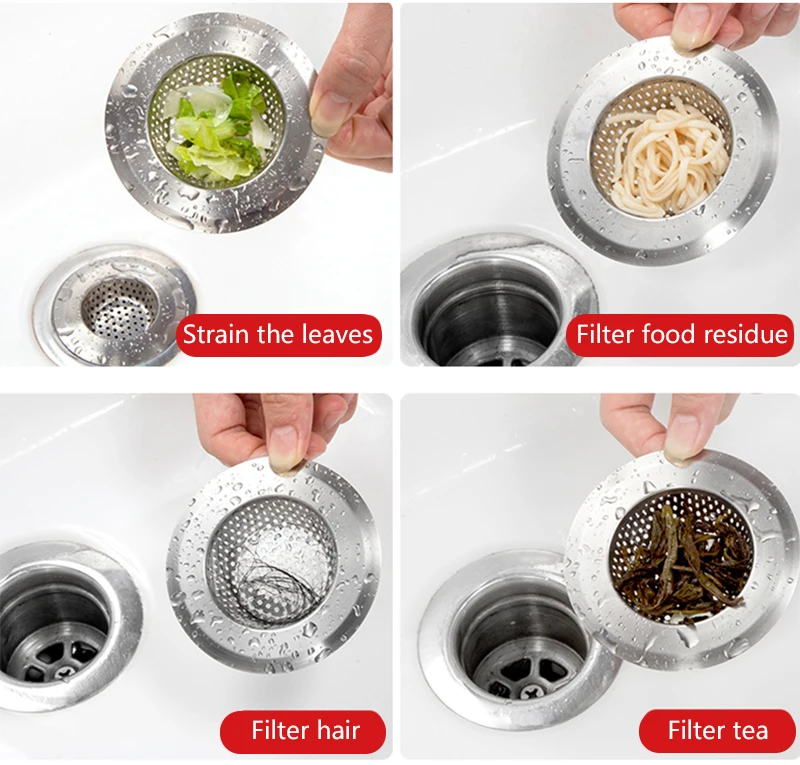 Strain the leaves

Filter food residue

Filter hair

Filter tea