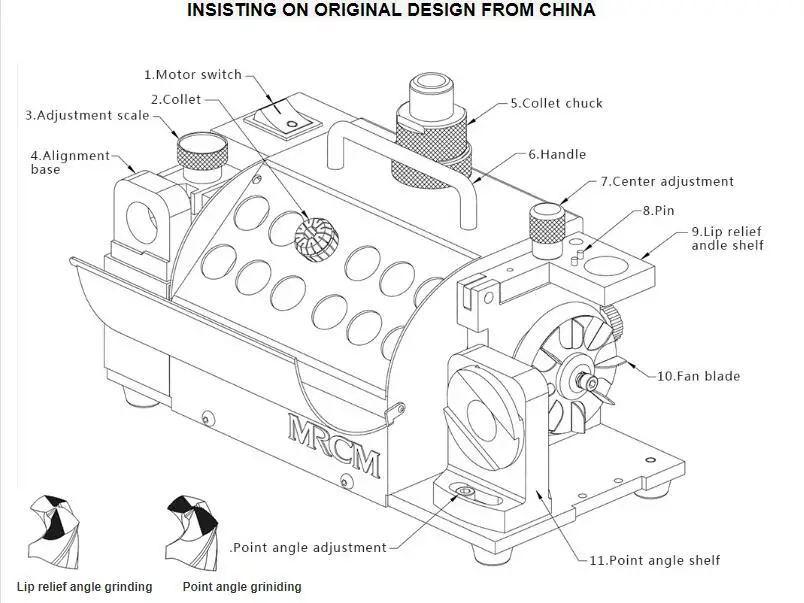 INSISTING ON ORIGINAL DESIGN FROM CHINA

1.Motor switch
2.Collet
3.Adjustment scale
4.Alignment base
5.Collet chuck
6.Handle
7.Center adjustment
8.Pin
9.Lip relief andle shelf
10.Fan blade
MRCM
.Point angle adjustment
11.Point angle shelf

Lip relief angle grinding
Point angle griniding