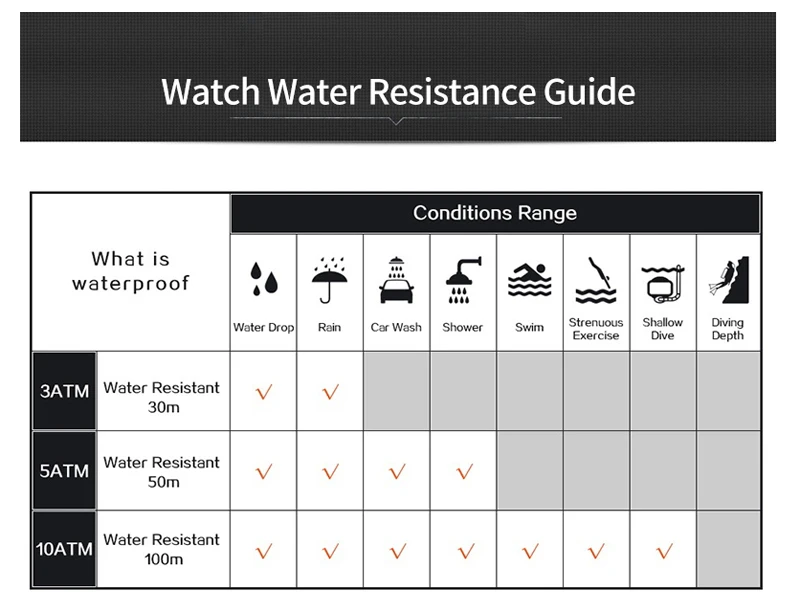 Watch Water Resistance Guide

| What is waterproof | | Conditions Range | | | | | | | |
|---|---|---|---|---|---|---|---|---|---|
| | | Water Drop | Rain | Car Wash | Shower | Swim | Strenuous Exercise | Shallow Dive | Diving Depth |
| 3ATM | Water Resistant 30m | √ | √ | | | | | | |
| 5ATM | Water Resistant 50m | √ | √ | √ | √ | | | | |
| 10ATM | Water Resistant 100m | √ | √ | √ | √ | √ | √ | √ | |