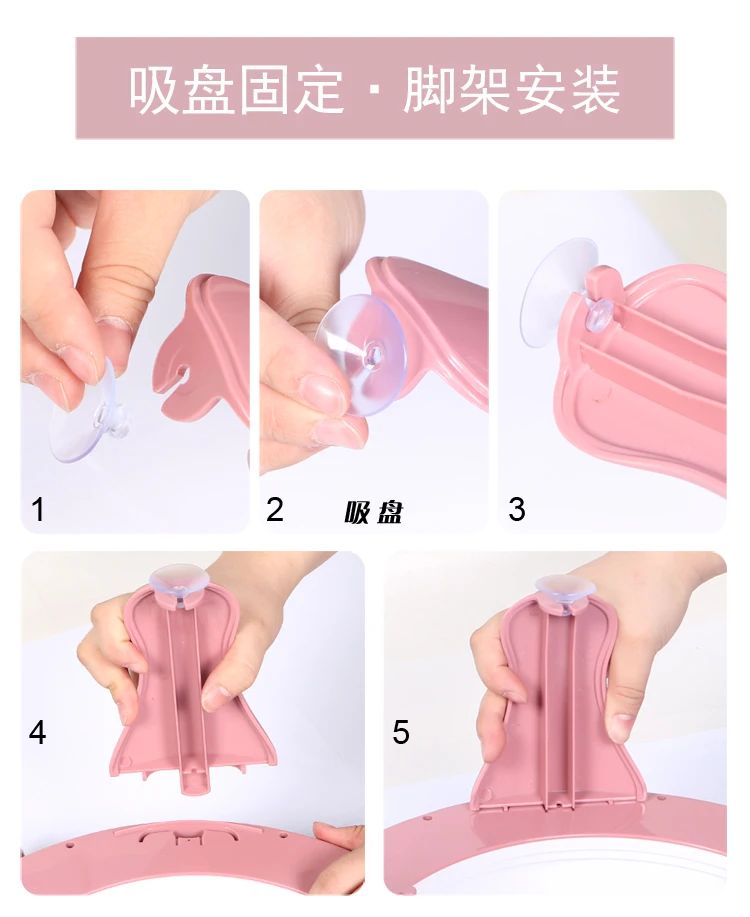 吸盘固定 · 脚架安装

1

2 吸盘

3

4

5