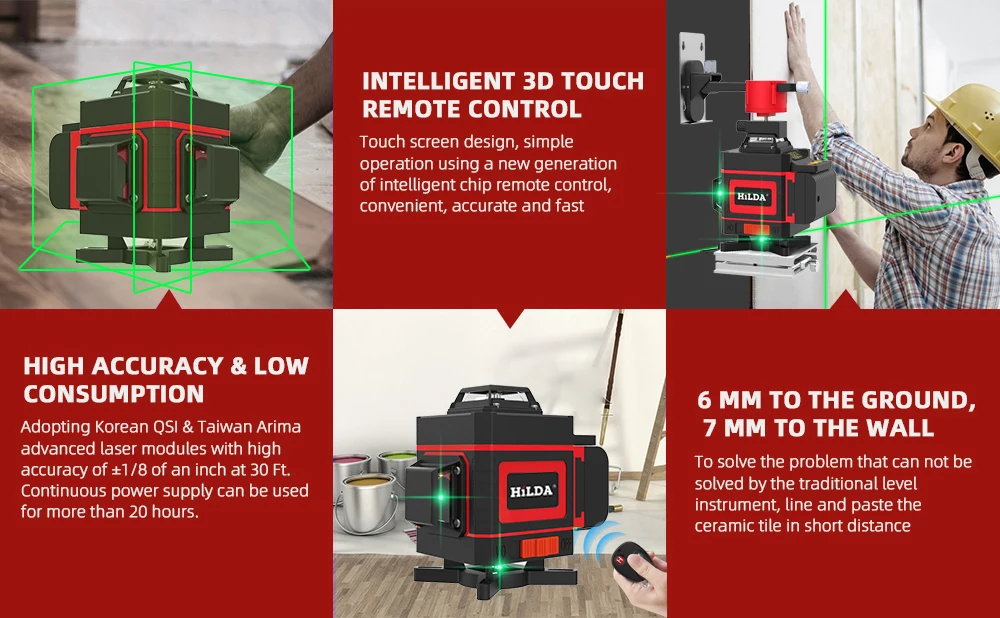 INTELLIGENT 3D TOUCH REMOTE CONTROL

Touch screen design, simple operation using a new generation of intelligent chip remote control, convenient, accurate and fast

HiLDA

HIGH ACCURACY & LOW CONSUMPTION

Adopting Korean QSI & Taiwan Arima advanced laser modules with high accuracy of ±1/8 of an inch at 30 Ft. Continuous power supply can be used for more than 20 hours.

HiLDA

6 MM TO THE GROUND, 7 MM TO THE WALL

To solve the problem that can not be solved by the traditional level instrument, line and paste the ceramic tile in short distance