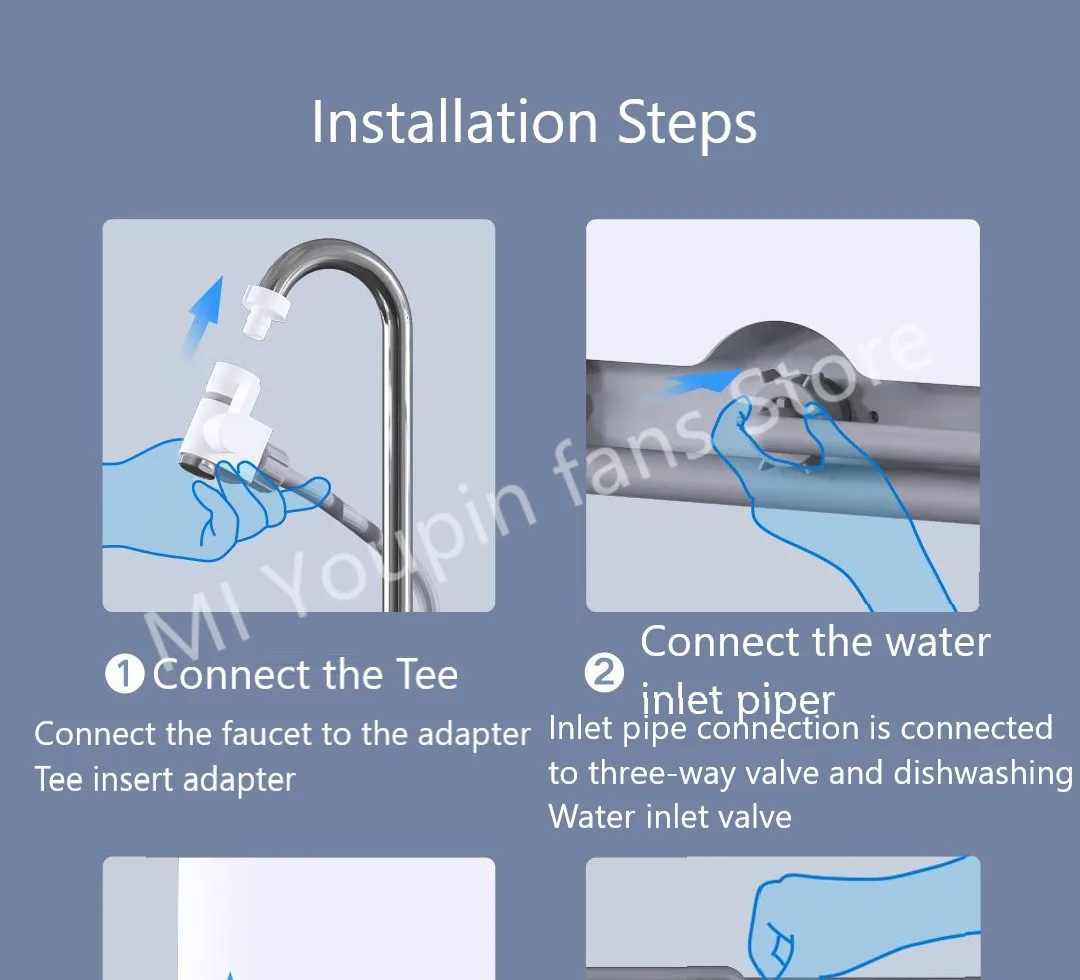 Installation Steps

MI Youpin fans Store

❶ Connect the Tee

Connect the faucet to the adapter Tee insert adapter

❷ Connect the water inlet piper

Inlet pipe connection is connected to three-way valve and dishwashing Water inlet valve