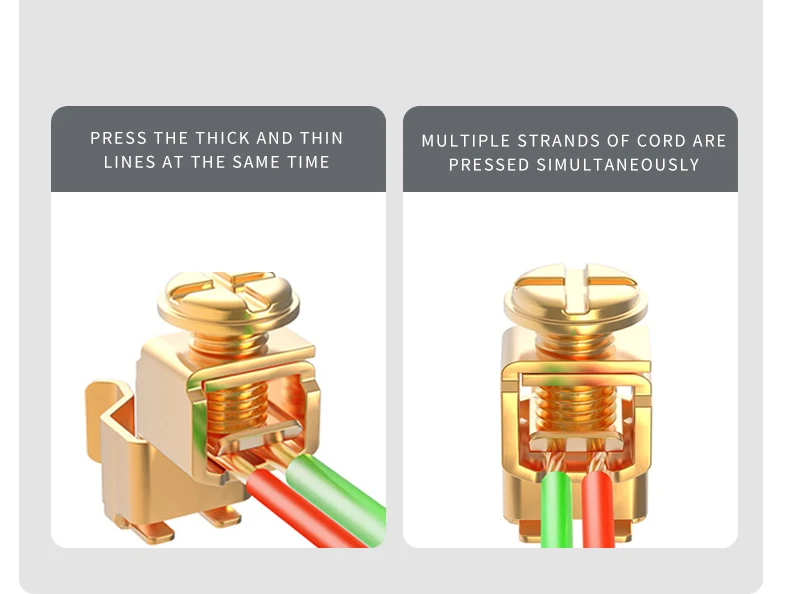 PRESS THE THICK AND THIN LINES AT THE SAME TIME

MULTIPLE STRANDS OF CORD ARE PRESSED SIMULTANEOUSLY