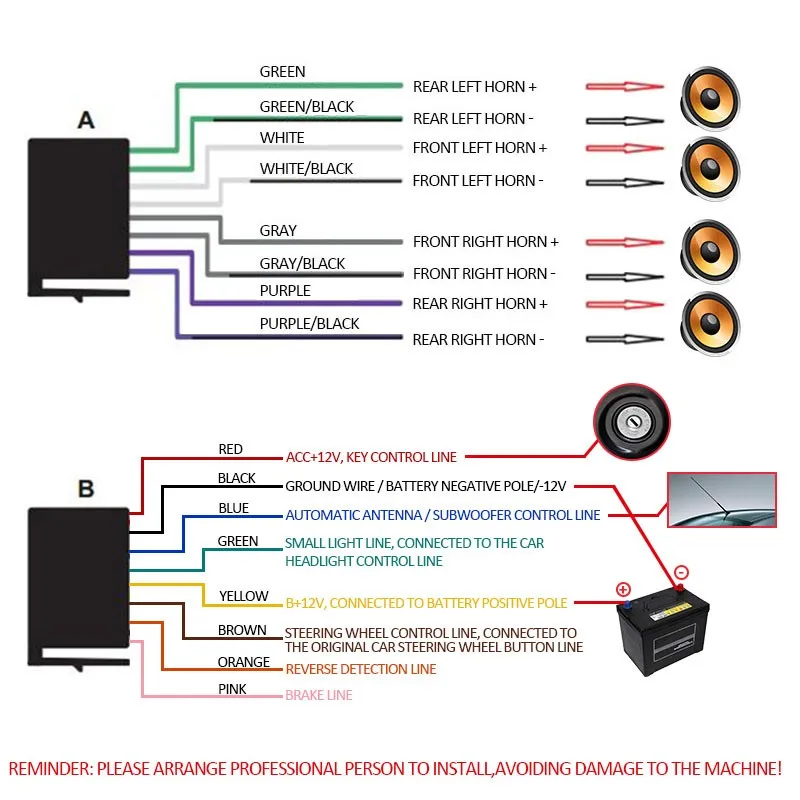 A

GREEN
REAR LEFT HORN +
GREEN/BLACK
REAR LEFT HORN -
WHITE
FRONT LEFT HORN +
WHITE/BLACK
FRONT LEFT HORN -
GRAY
FRONT RIGHT HORN +
GRAY/BLACK
FRONT RIGHT HORN -
PURPLE
REAR RIGHT HORN +
PURPLE/BLACK
REAR RIGHT HORN -

B

RED
ACC+12V, KEY CONTROL LINE
BLACK
GROUND WIRE / BATTERY NEGATIVE POLE/-12V
BLUE
AUTOMATIC ANTENNA / SUBWOOFER CONTROL LINE
GREEN
SMALL LIGHT LINE, CONNECTED TO THE CAR HEADLIGHT CONTROL LINE
YELLOW
B+12V, CONNECTED TO BATTERY POSITIVE POLE
BROWN
STEERING WHEEL CONTROL LINE, CONNECTED TO THE ORIGINAL CAR STEERING WHEEL BUTTON LINE
ORANGE
REVERSE DETECTION LINE
PINK
BRAKE LINE

+
-

REMINDER: PLEASE ARRANGE PROFESSIONAL PERSON TO INSTALL,AVOIDING DAMAGE TO THE MACHINE!