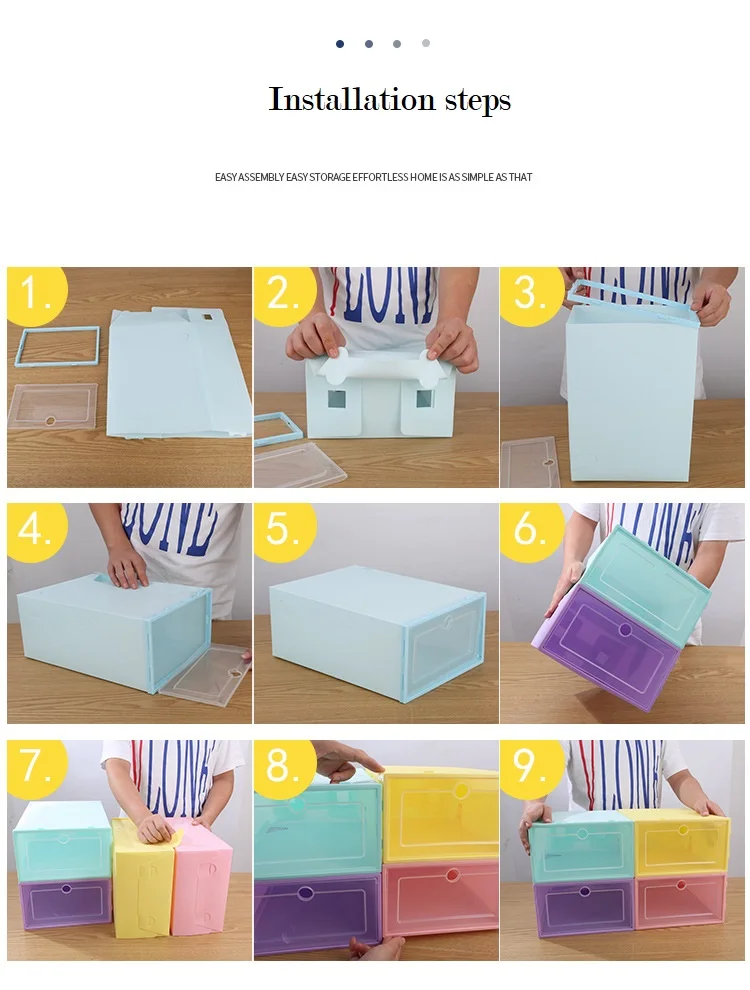 Installation steps

EASY ASSEMBLY EASY STORAGE EFFORTLESS HOME IS AS SIMPLE AS THAT

1.

2.

3.

4.

5.

6.

7.

8.

9.