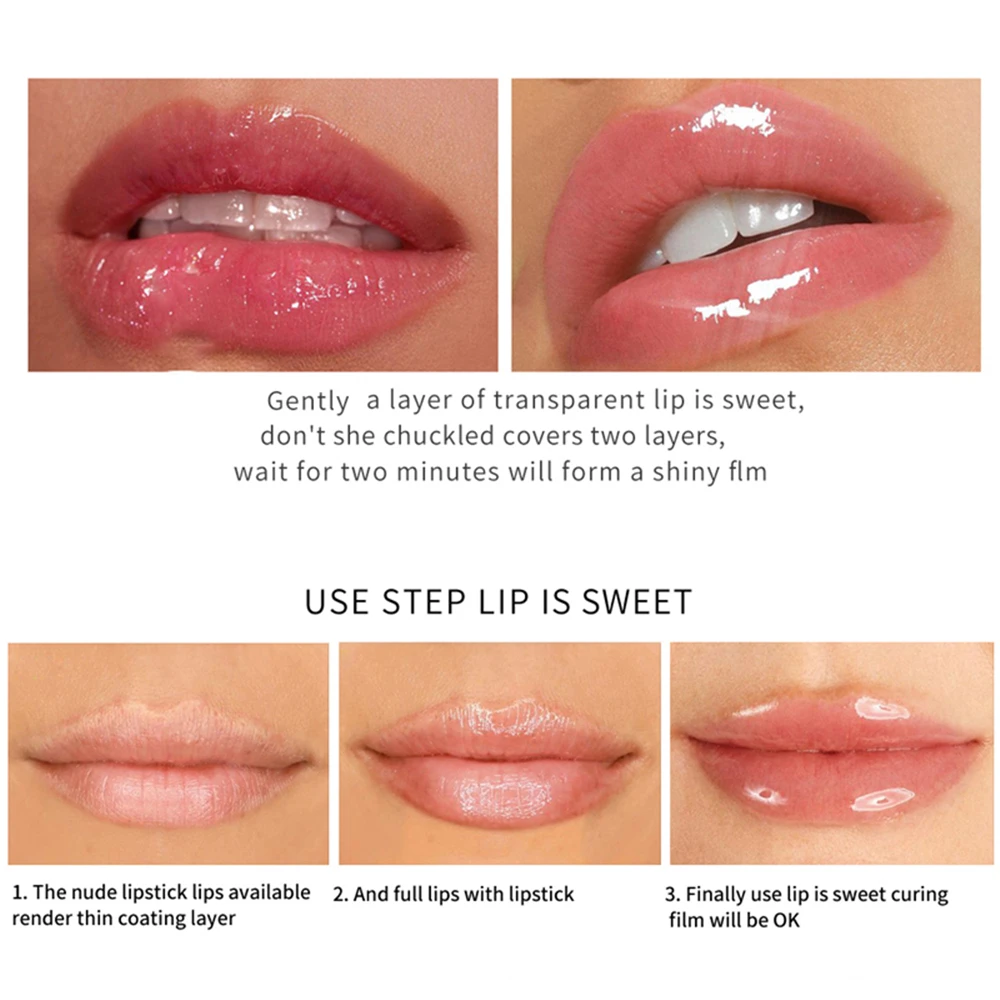 Gently  a layer of transparent lip is sweet,
don't she chuckled covers two layers,
wait for two minutes will form a shiny flm

USE STEP LIP IS SWEET

1. The nude lipstick lips available render thin coating layer

2. And full lips with lipstick

3. Finally use lip is sweet curing film will be OK