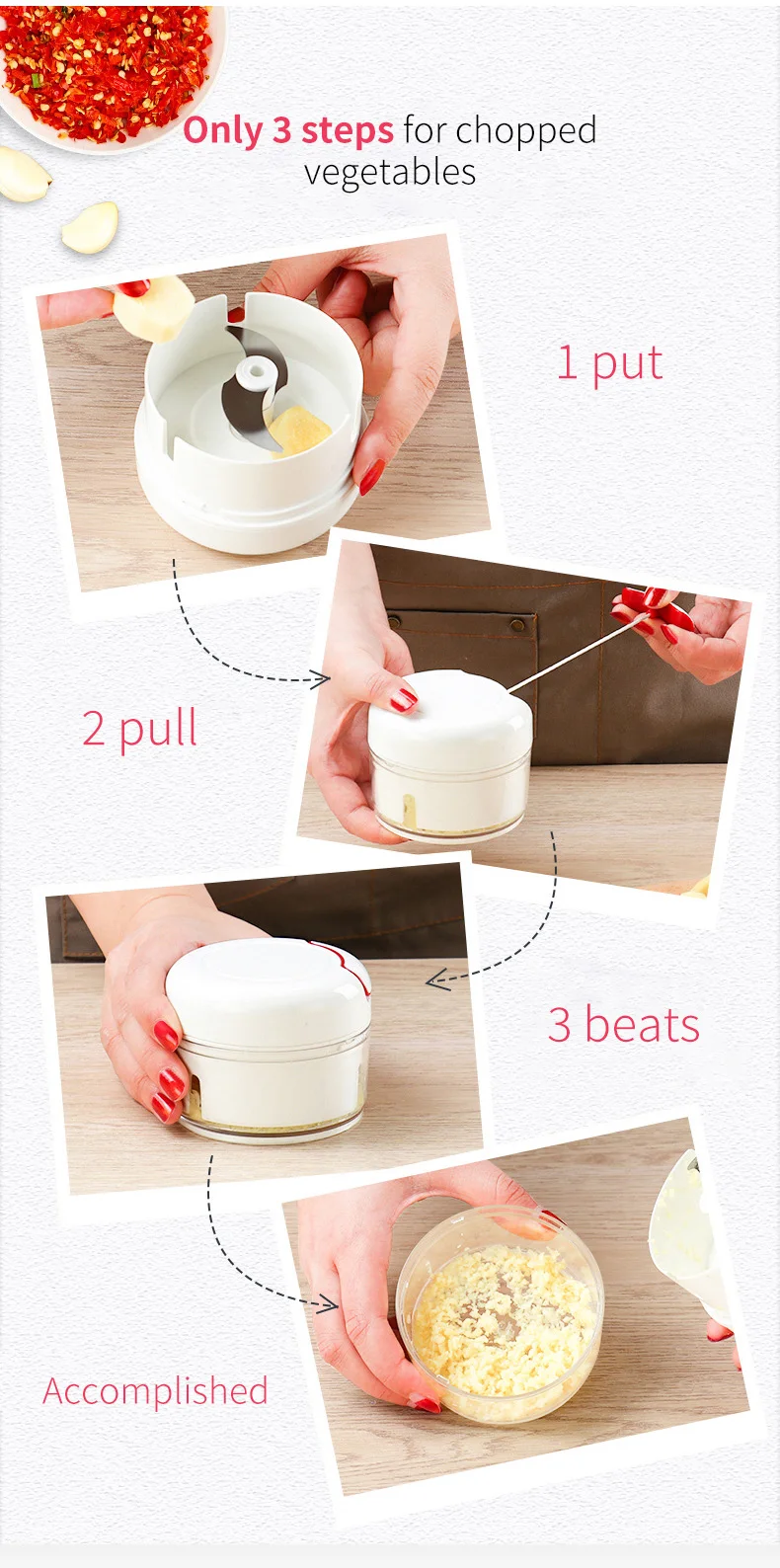 Only 3 steps for chopped vegetables

1 put

2 pull

3 beats

Accomplished