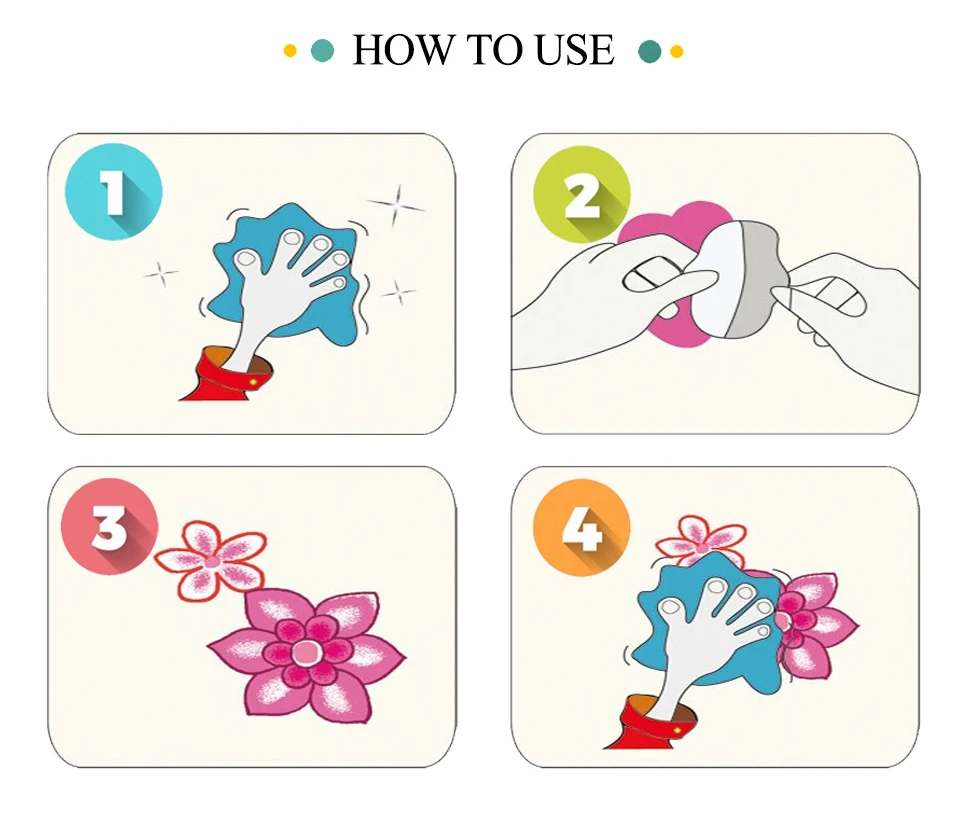 HOW TO USE

1

2

3

4