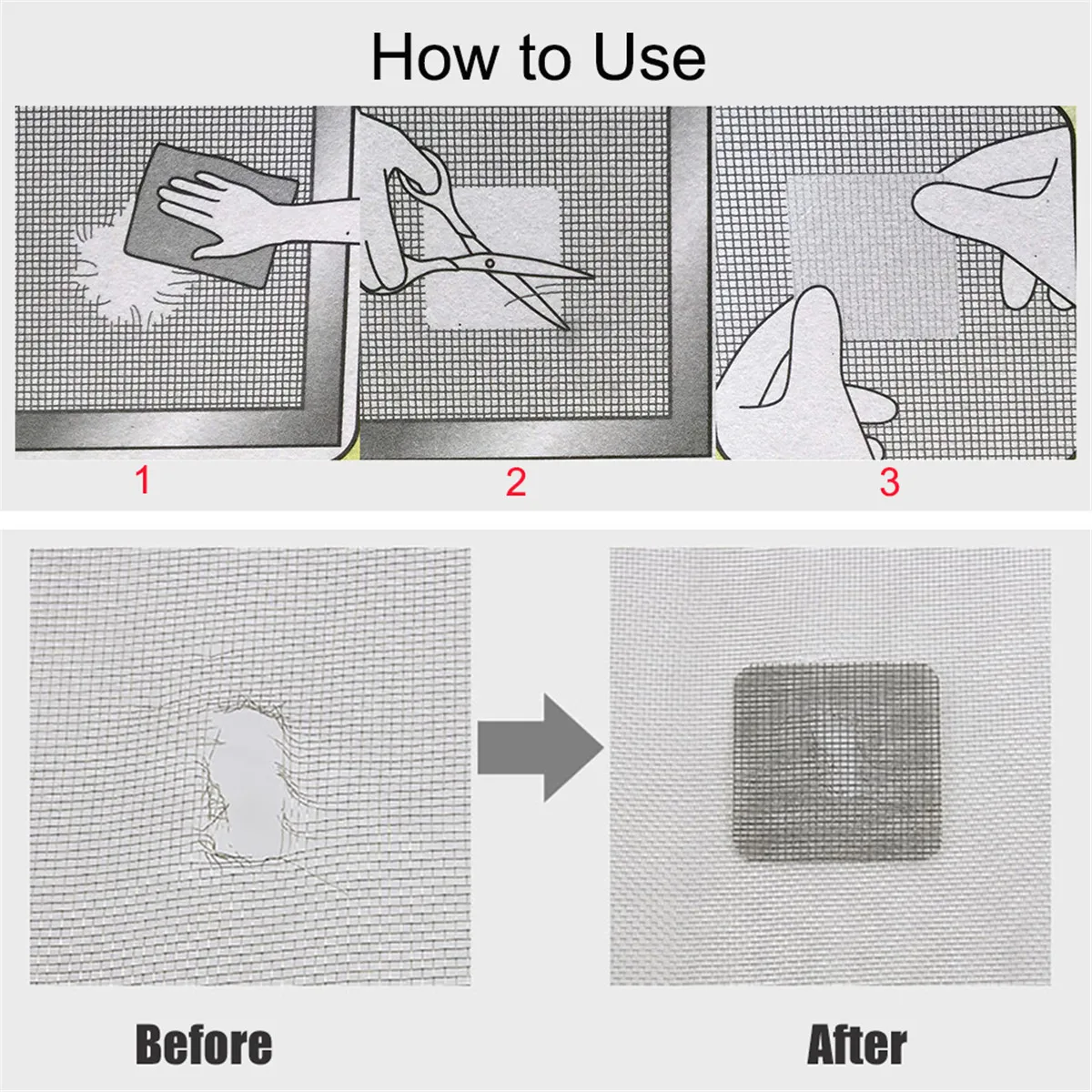 How to Use

1

2

3

Before

After