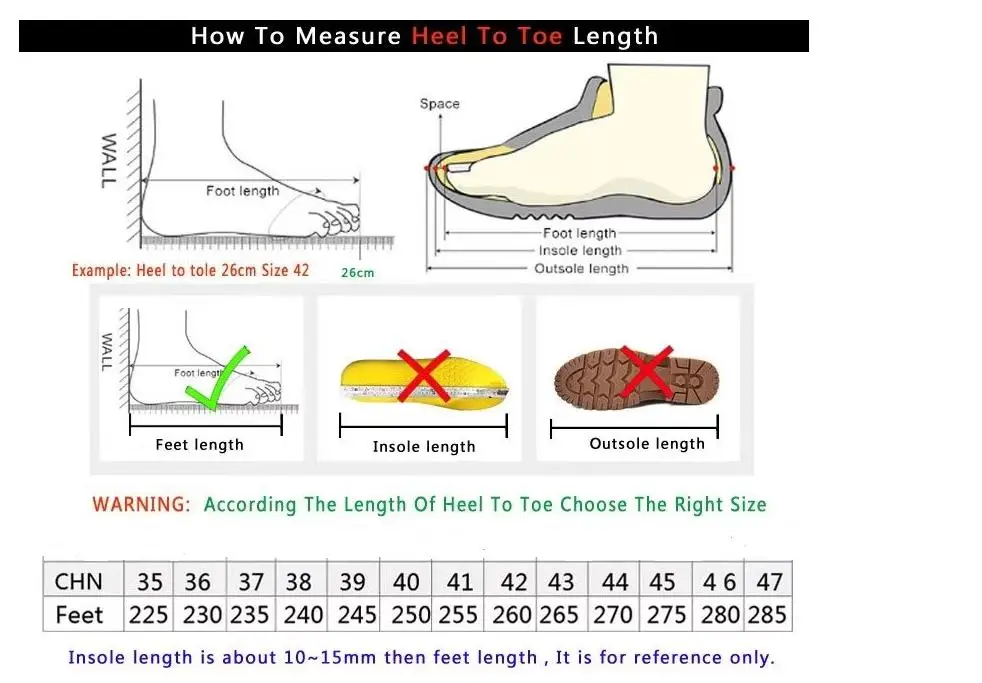 How To Measure Heel To Toe Length

WALL

Foot length

Example: Heel to tole 26cm Size 42

26cm

Space

Foot length
Insole length
Outsole length

WALL

Foot length

Feet length

Insole length

Outsole length

WARNING: According The Length Of Heel To Toe Choose The Right Size

| CHN | 35 | 36 | 37 | 38 | 39 | 40 | 41 | 42 | 43 | 44 | 45 | 4 6 | 47 |
|---|---|---|---|---|---|---|---|---|---|---|---|---|---|
| Feet | 225 | 230 | 235 | 240 | 245 | 250 | 255 | 260 | 265 | 270 | 275 | 280 | 285 |

Insole length is about 10~15mm then feet length , It is for reference only.