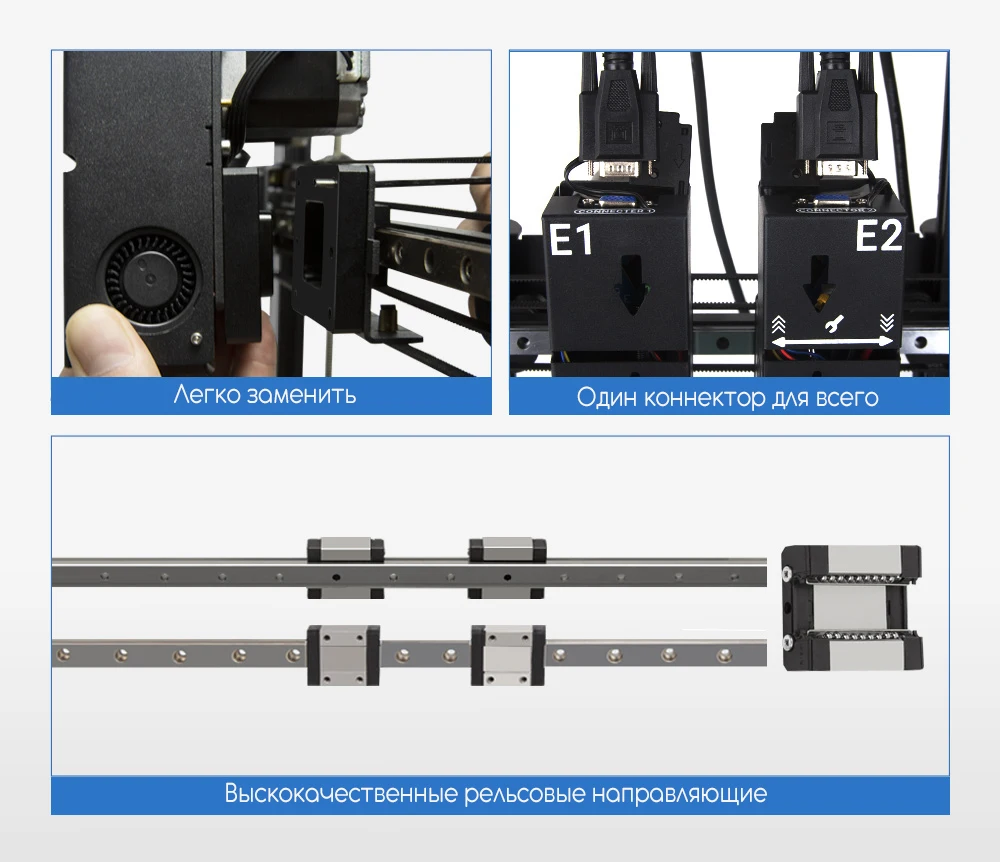 Легко заменить

CONNECTER 1
E1
CONNECTER 2
E2

Один коннектор для всего

Выскокачественные рельсовые направляющие