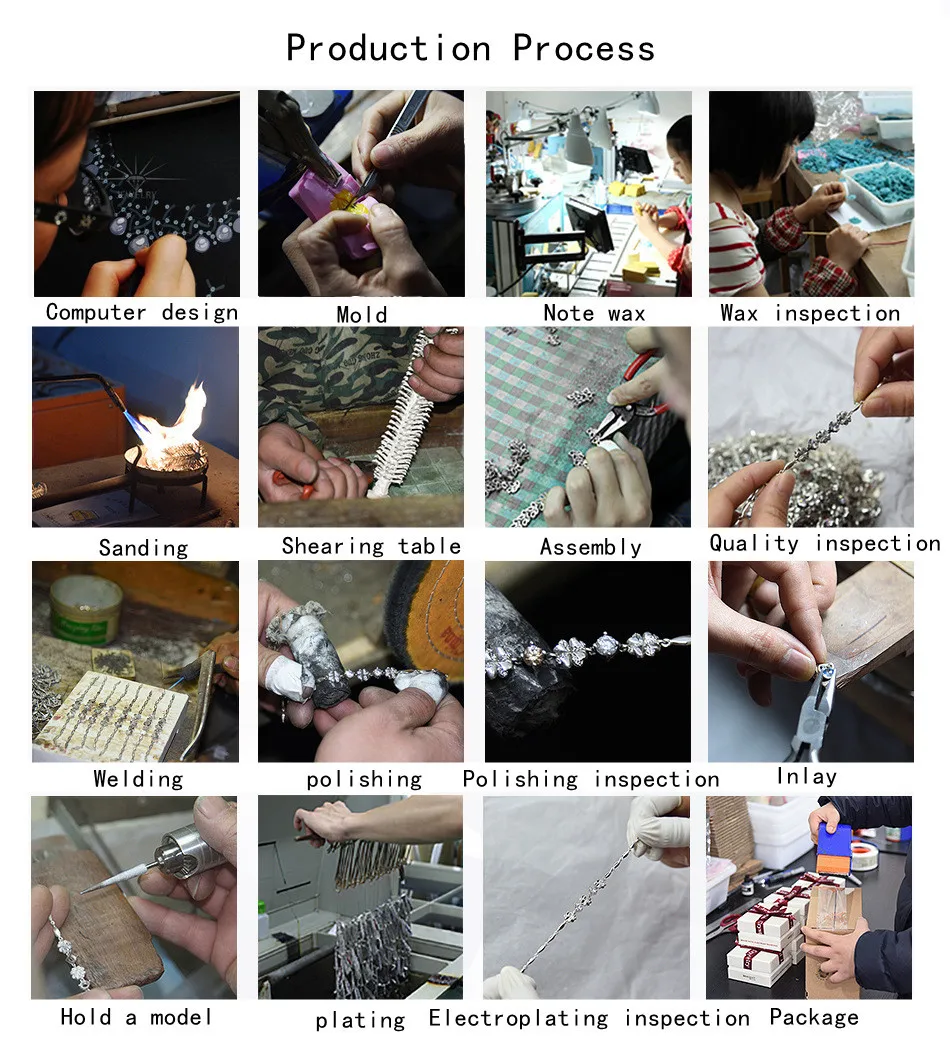 Production Process

Computer design

Mold

Note wax

Wax inspection

Sanding

Shearing table

Assembly

Quality inspection

Welding

polishing

Polishing inspection

Inlay

Hold a model

plating

Electroplating inspection

Package