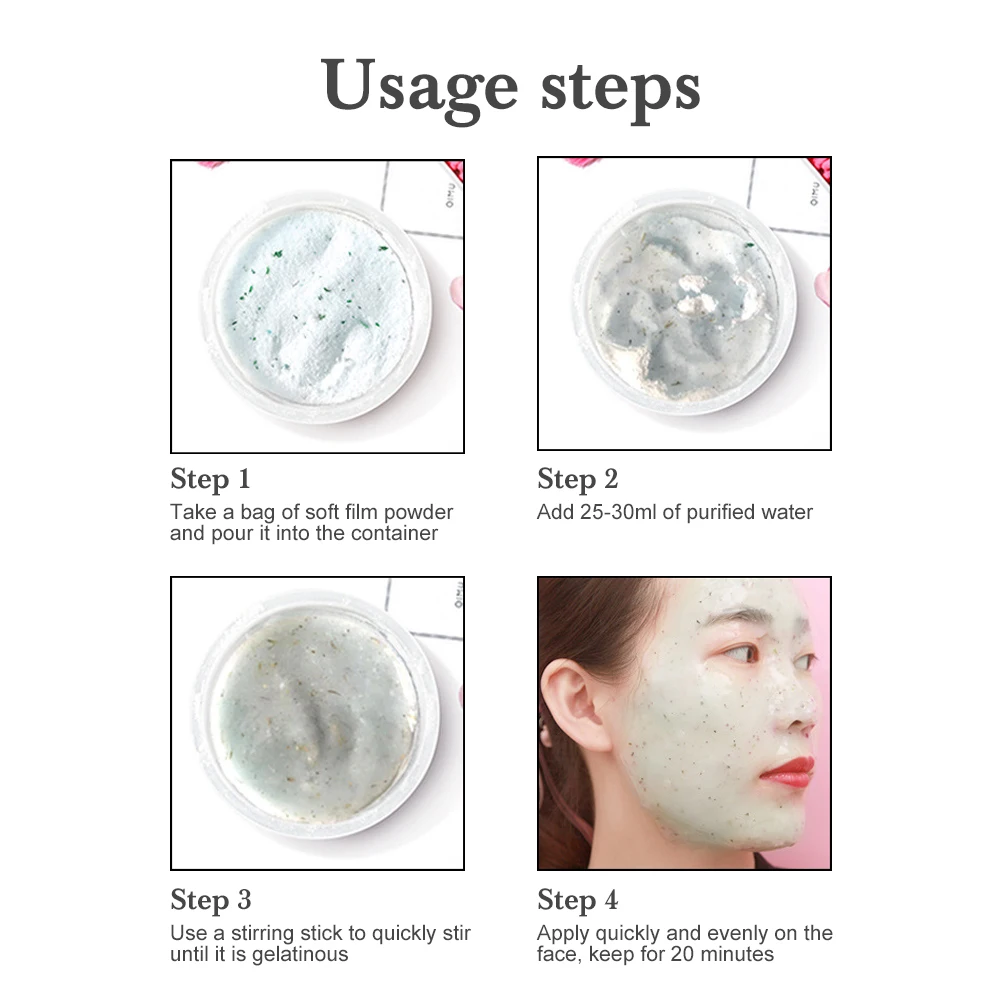 Usage steps

Step 1
Take a bag of soft film powder and pour it into the container

Step 2
Add 25-30ml of purified water

Step 3
Use a stirring stick to quickly stir until it is gelatinous

Step 4
Apply quickly and evenly on the face, keep for 20 minutes