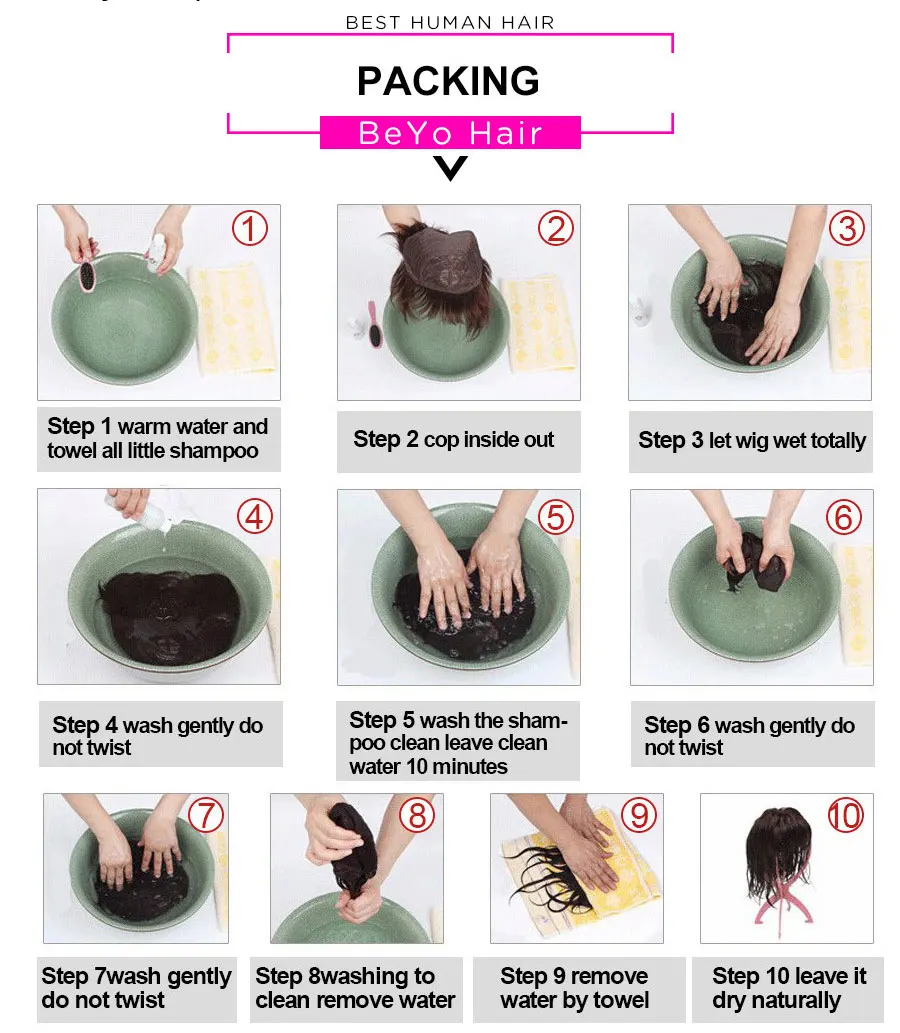 BEST HUMAN HAIR

PACKING

BeYo Hair

①

Step 1 warm water and towel all little shampoo

②

Step 2 cop inside out

③

Step 3 let wig wet totally

④

Step 4 wash gently do not twist

⑤

Step 5 wash the shampoo clean leave clean water 10 minutes

⑥

Step 6 wash gently do not twist

⑦

Step 7wash gently do not twist

⑧

Step 8washing to clean remove water

⑨

Step 9 remove water by towel

⑩

Step 10 leave it dry naturally