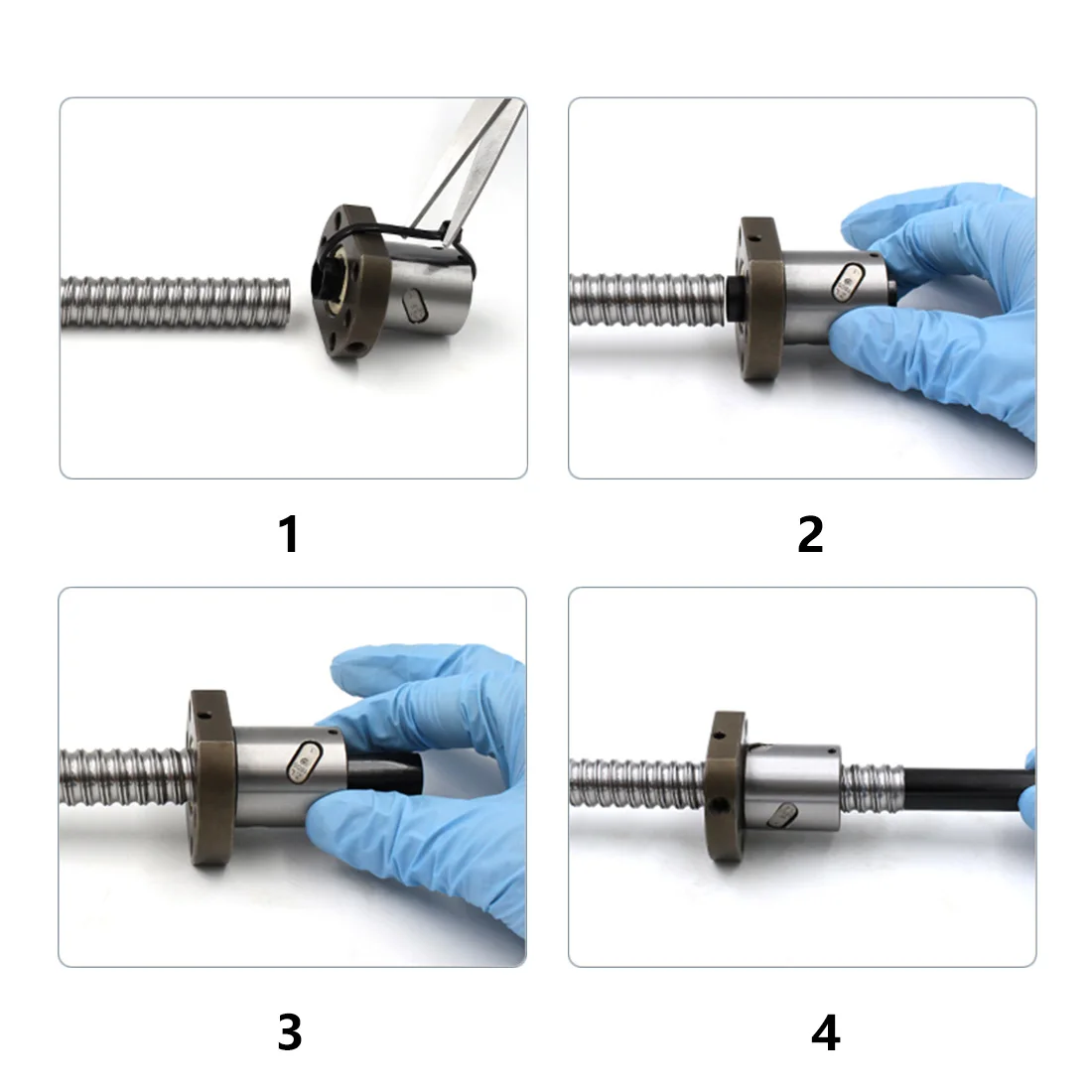 1

2

3

4